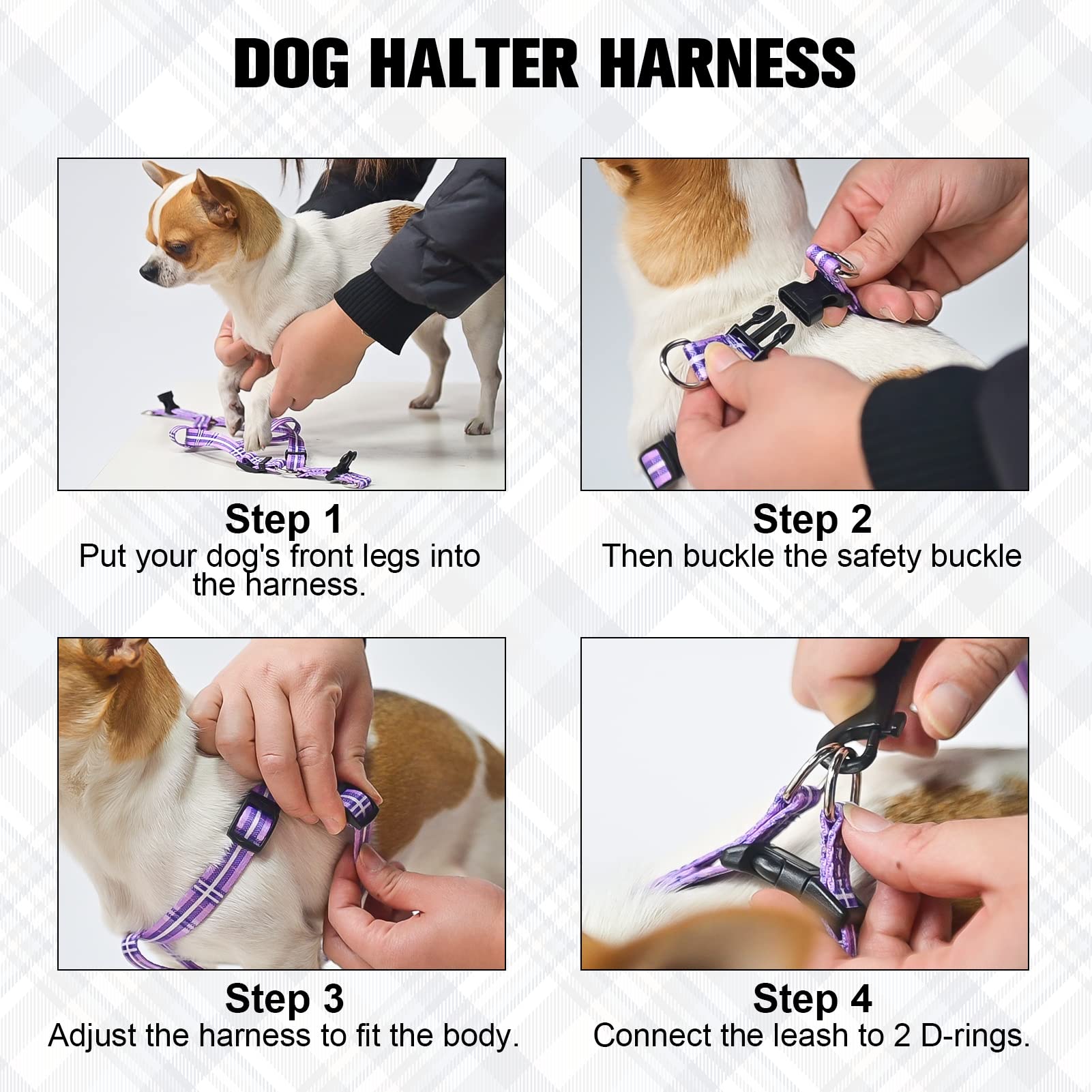 DOG HALTER HARNESS

Step 1
Put your dog's front legs into the harness.

Step 2
Then buckle the safety buckle

Step 3
Adjust the harness to fit the body.

Step 4
Connect the leash to 2 D-rings.