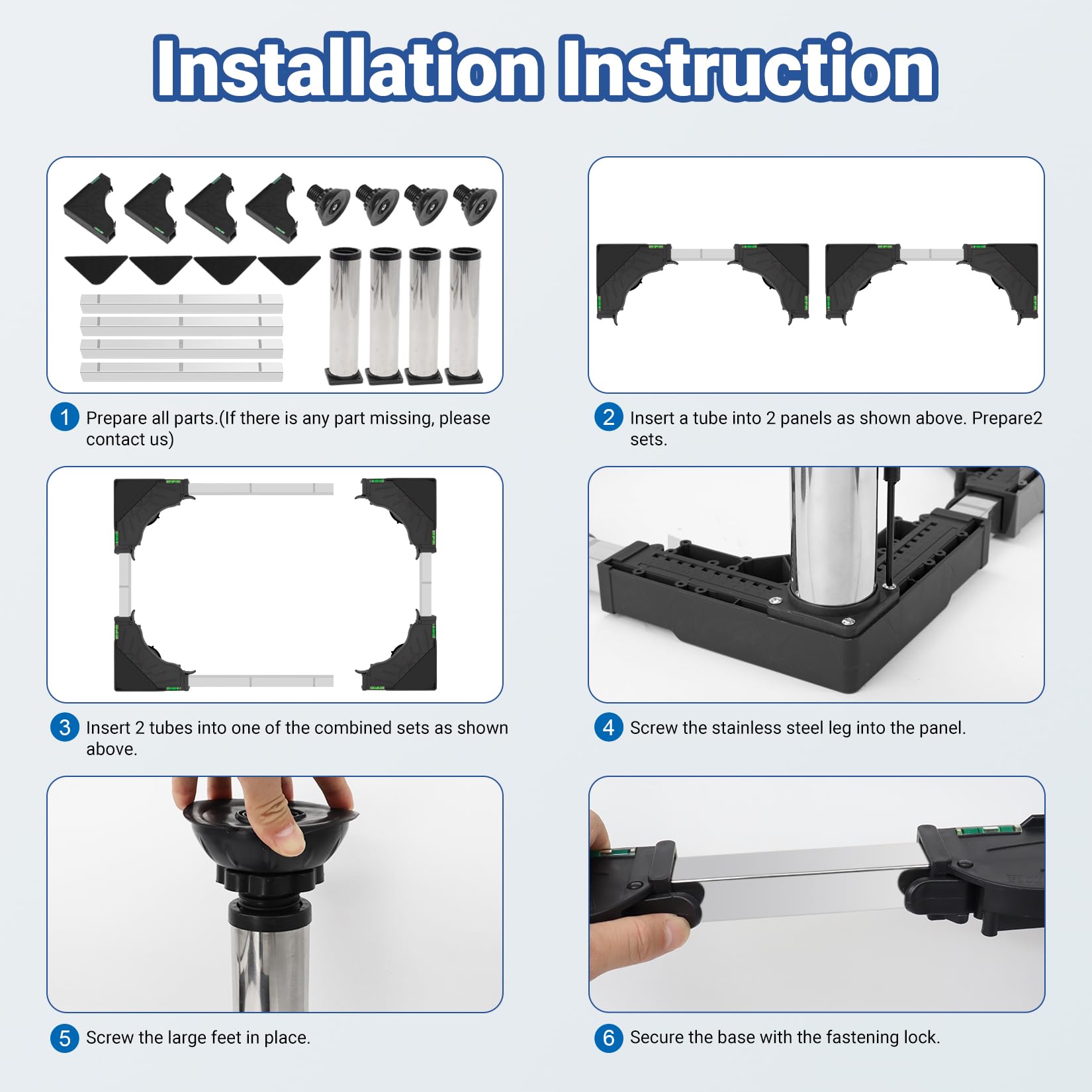 Installation Instruction

1 Prepare all parts.(If there is any part missing, please contact us)

2 Insert a tube into 2 panels as shown above. Prepare2 sets.

3 Insert 2 tubes into one of the combined sets as shown above.

4 Screw the stainless steel leg into the panel.

5 Screw the large feet in place.

6 Secure the base with the fastening lock.