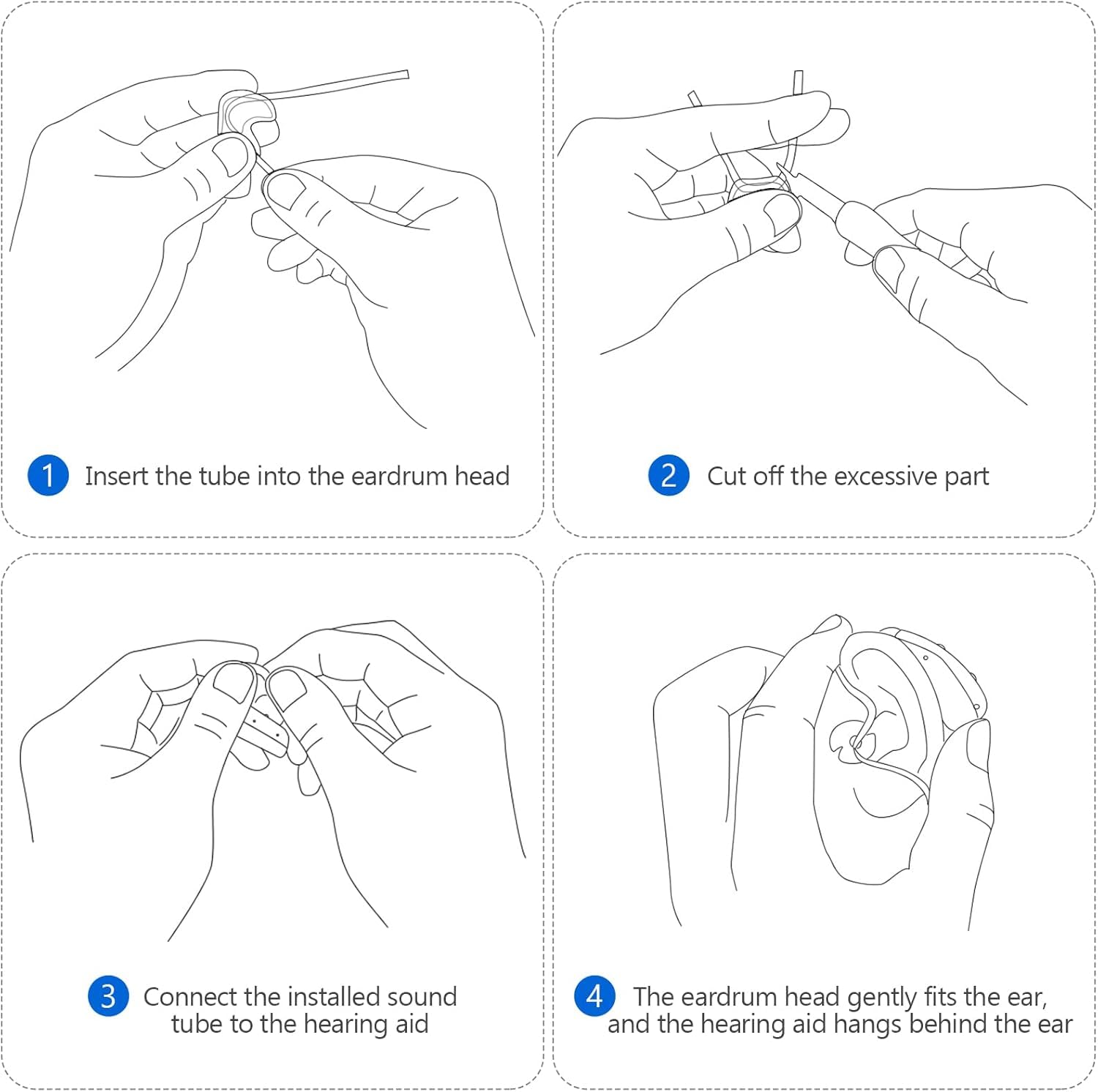 1 Insert the tube into the eardrum head

2 Cut off the excessive part

3 Connect the installed sound tube to the hearing aid

4 The eardrum head gently fits the ear, and the hearing aid hangs behind the ear