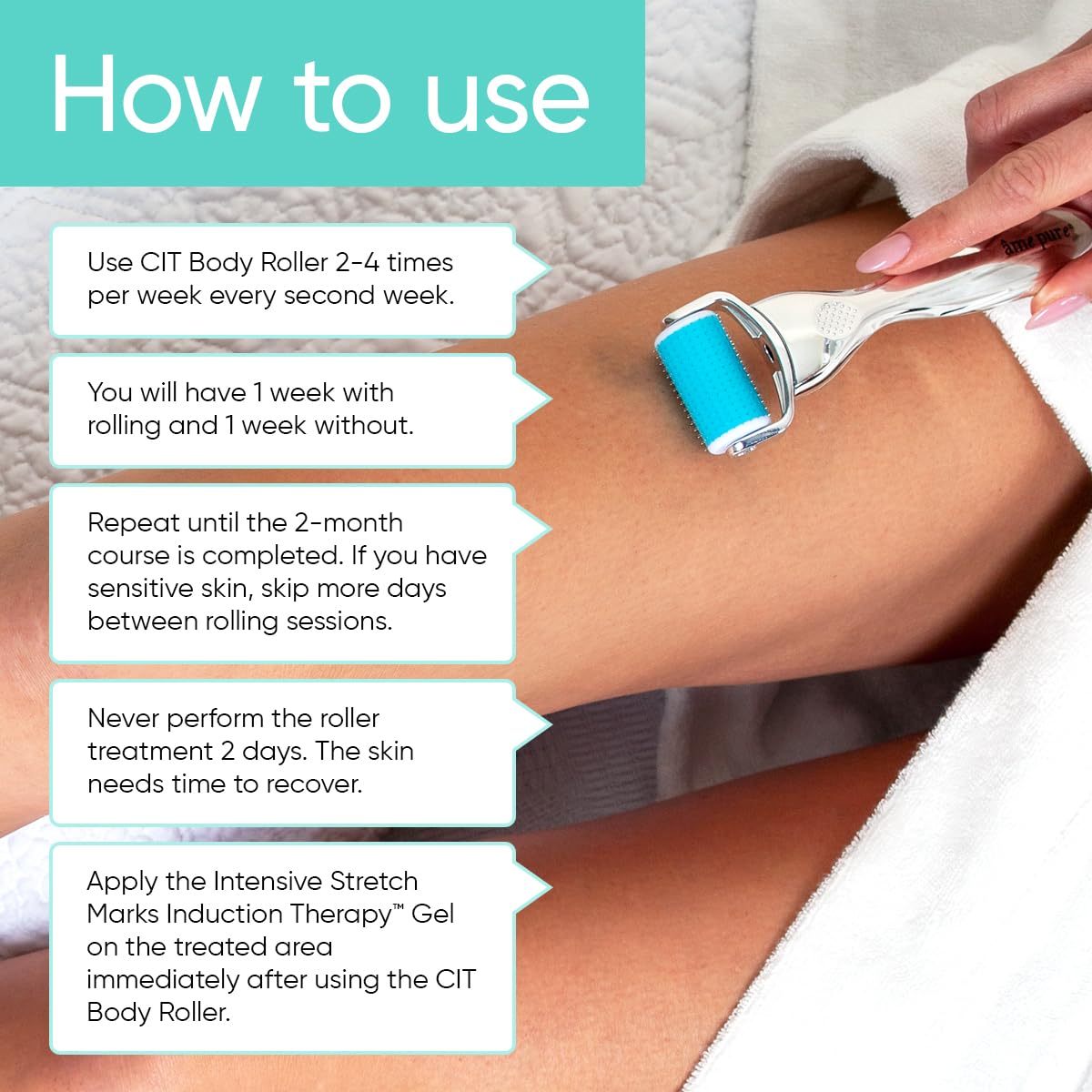 How to use

Use CIT Body Roller 2-4 times per week every second week.

You will have 1 week with rolling and 1 week without.

Repeat until the 2-month course is completed. If you have sensitive skin, skip more days between rolling sessions.

Never perform the roller treatment 2 days. The skin needs time to recover.

Apply the Intensive Stretch Marks Induction Therapy™ Gel on the treated area immediately after using the CIT Body Roller.

âme pure