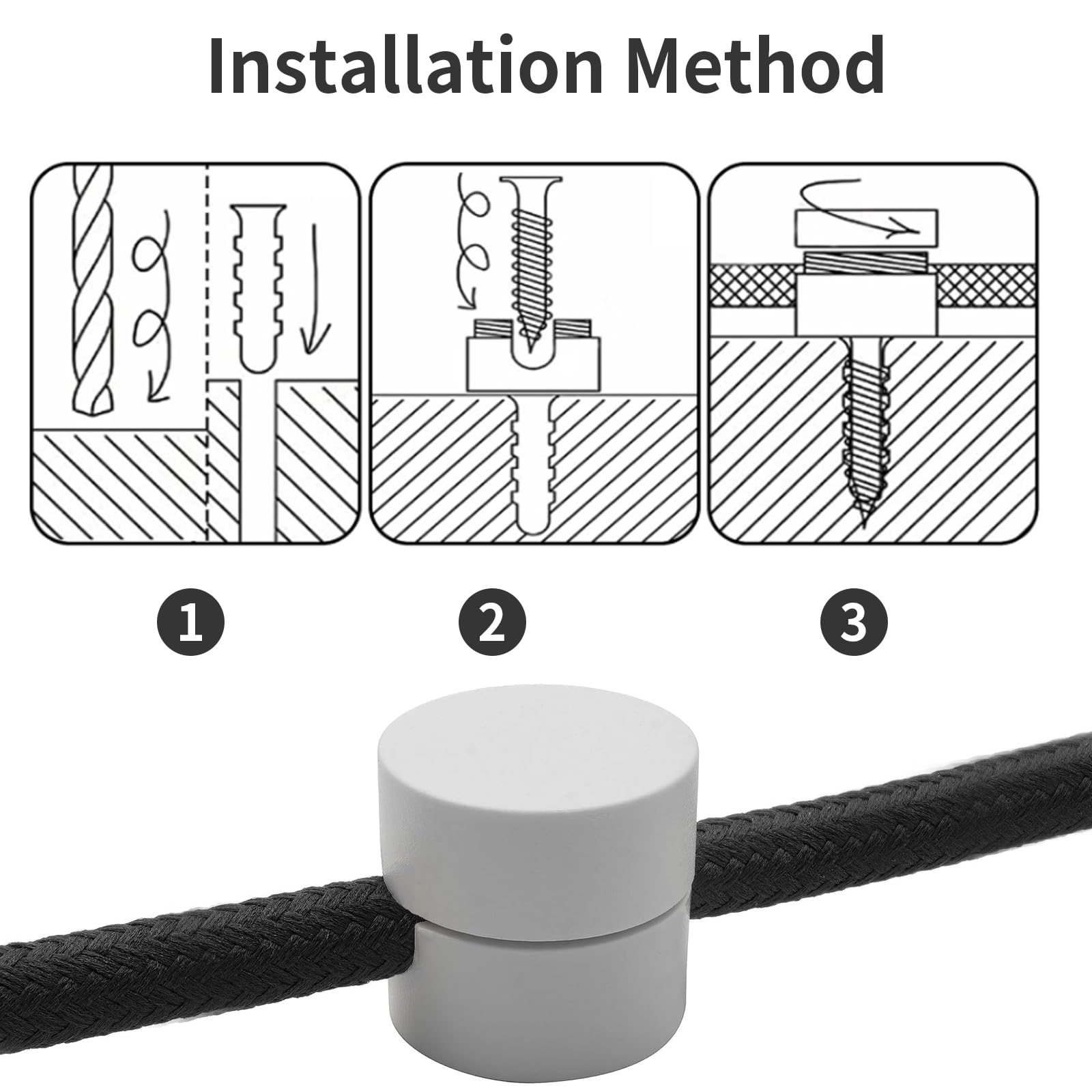 Installation Method

1

2

3