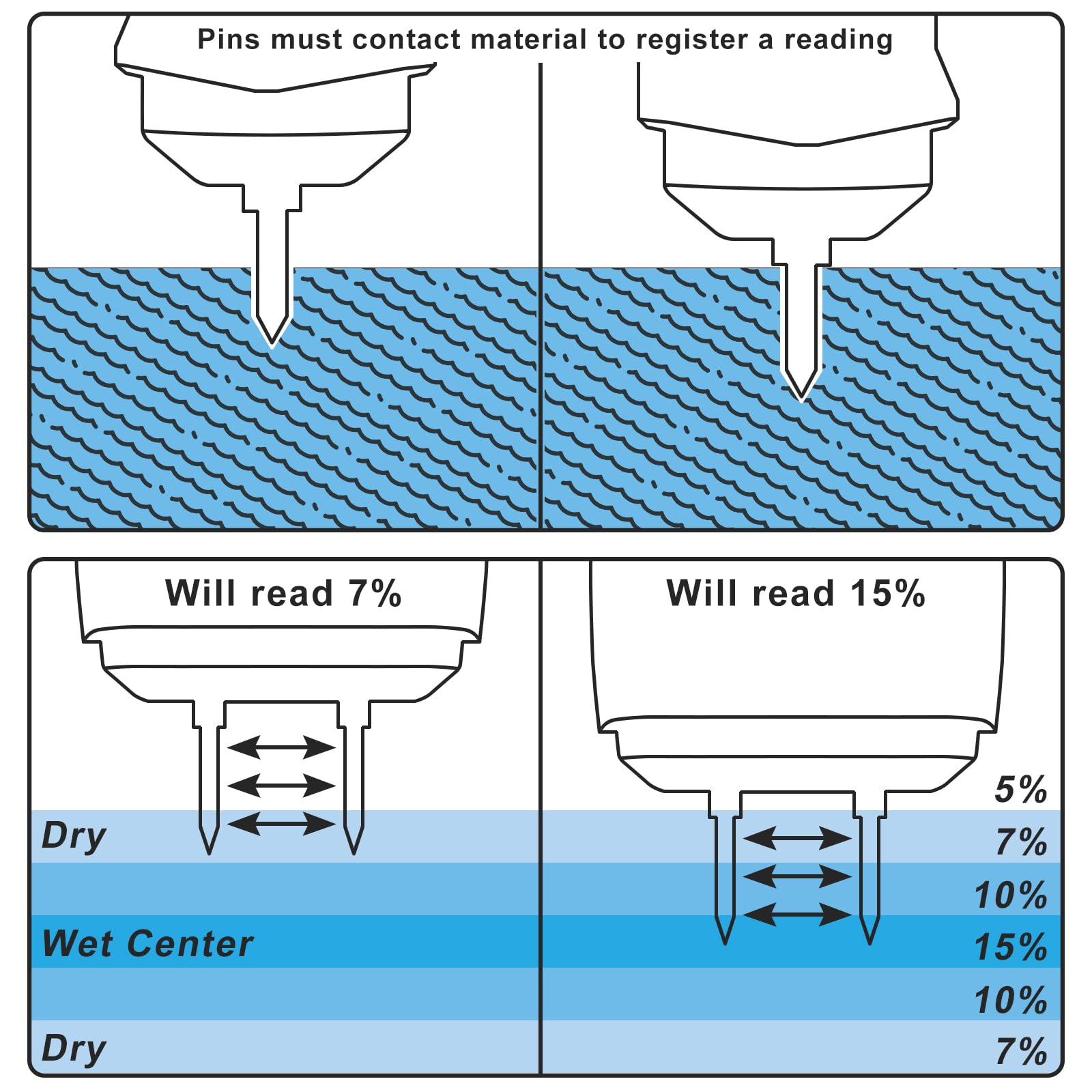 Pins must contact material to register a reading

Will read 7%

Dry

Wet Center

Dry

Will read 15%

5%
7%
10%
15%
10%
7%