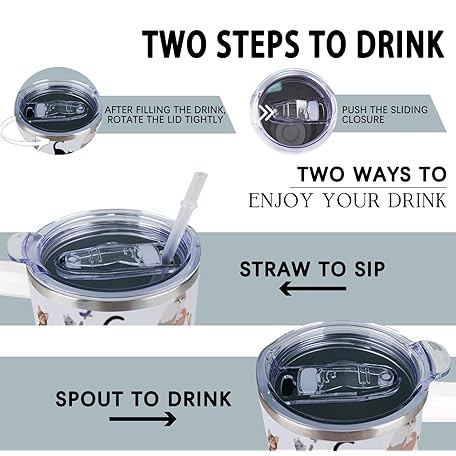 TWO STEPS TO DRINK

AFTER FILLING THE DRINK, ROTATE THE LID TIGHTLY

PUSH THE SLIDING CLOSURE

TWO WAYS TO
ENJOY YOUR DRINK

STRAW TO SIP

SPOUT TO DRINK