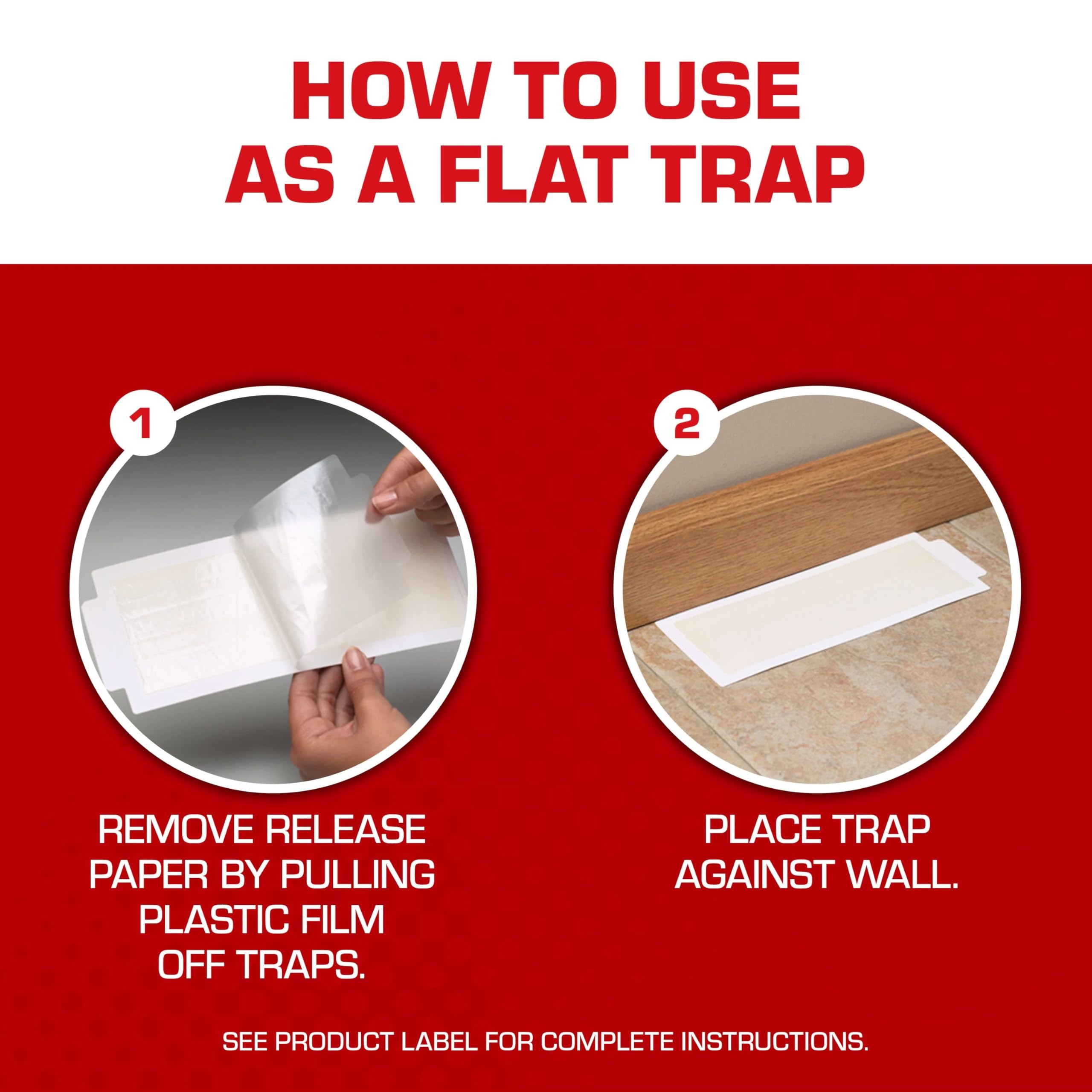 HOW TO USE AS A FLAT TRAP

1

REMOVE RELEASE PAPER BY PULLING PLASTIC FILM OFF TRAPS.

2

PLACE TRAP AGAINST WALL.

SEE PRODUCT LABEL FOR COMPLETE INSTRUCTIONS.