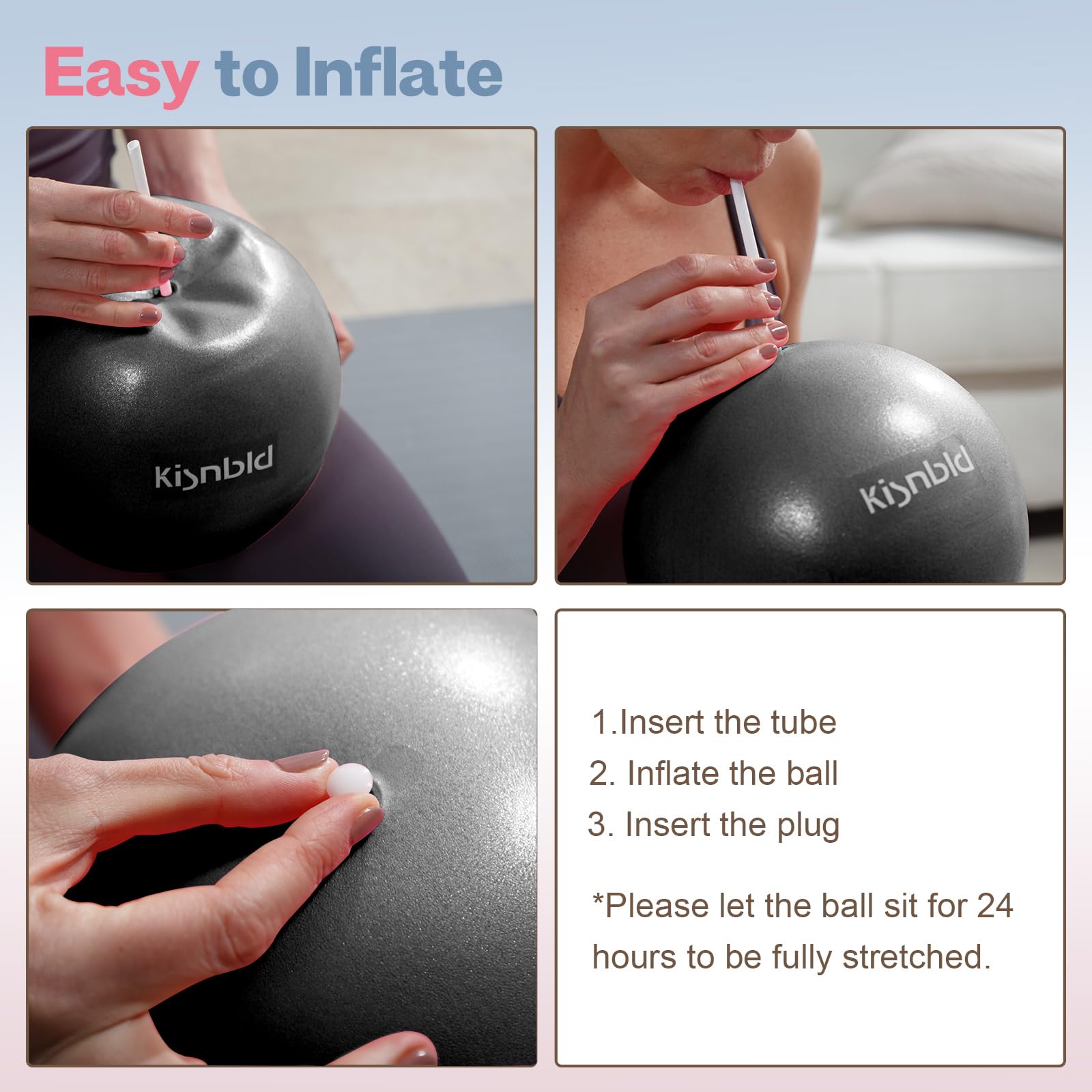 Easy to Inflate

kisnbld

kisnbld

1.Insert the tube
2. Inflate the ball
3. Insert the plug

*Please let the ball sit for 24 hours to be fully stretched.