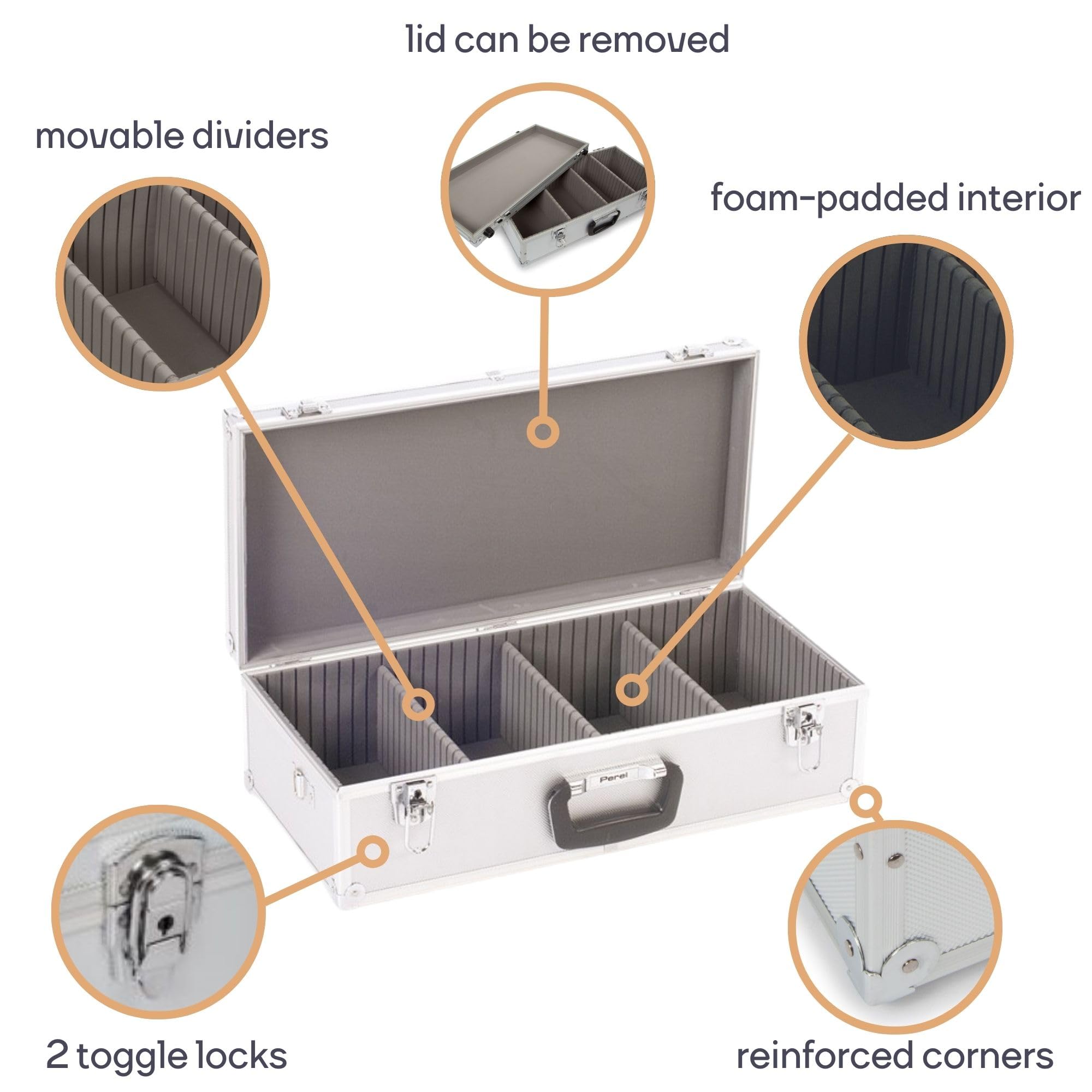 lid can be removed

movable dividers

foam-padded interior

Perel

2 toggle locks

reinforced corners