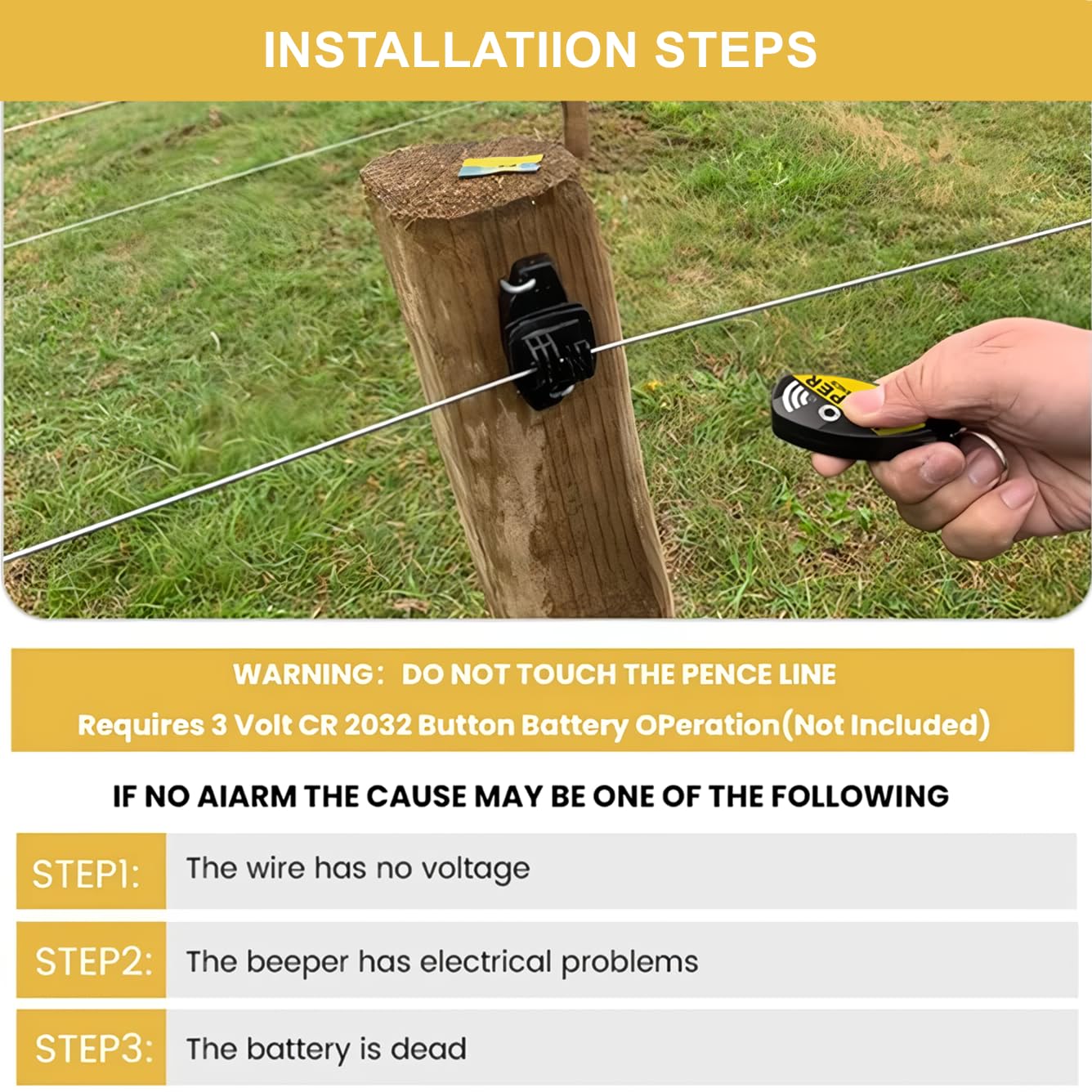 INSTALLATIION STEPS

PER

WARNING: DO NOT TOUCH THE PENCE LINE

Requires 3 Volt CR 2032 Button Battery OPeration(Not Included)

IF NO AIARM THE CAUSE MAY BE ONE OF THE FOLLOWING

| STEP1: | The wire has no voltage |
|---|---|
| STEP2: | The beeper has electrical problems |
| STEP3: | The battery is dead |