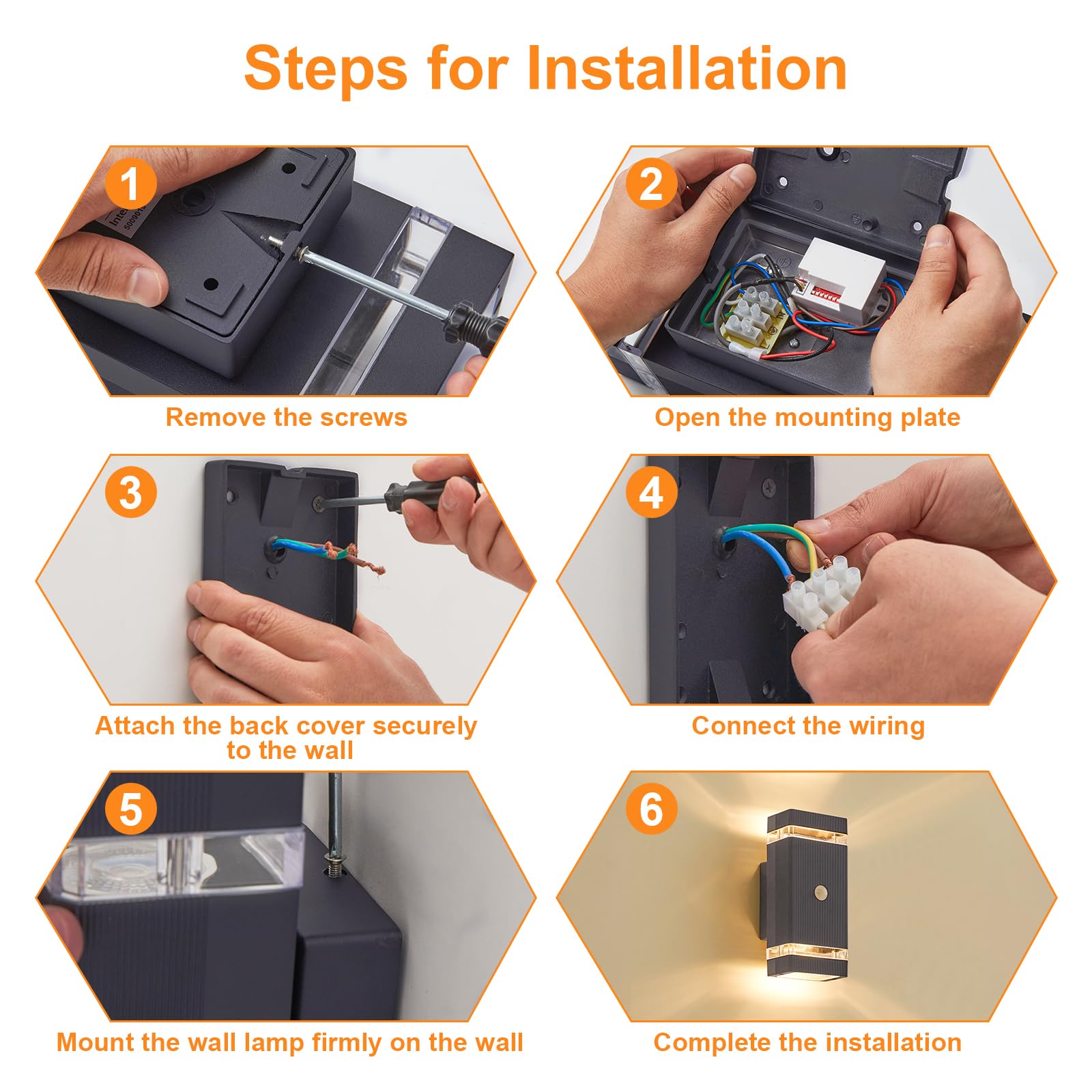 Steps for Installation

1

Remove the screws

2

Open the mounting plate

3

Attach the back cover securely to the wall

4

Connect the wiring

5

Mount the wall lamp firmly on the wall

6

Complete the installation