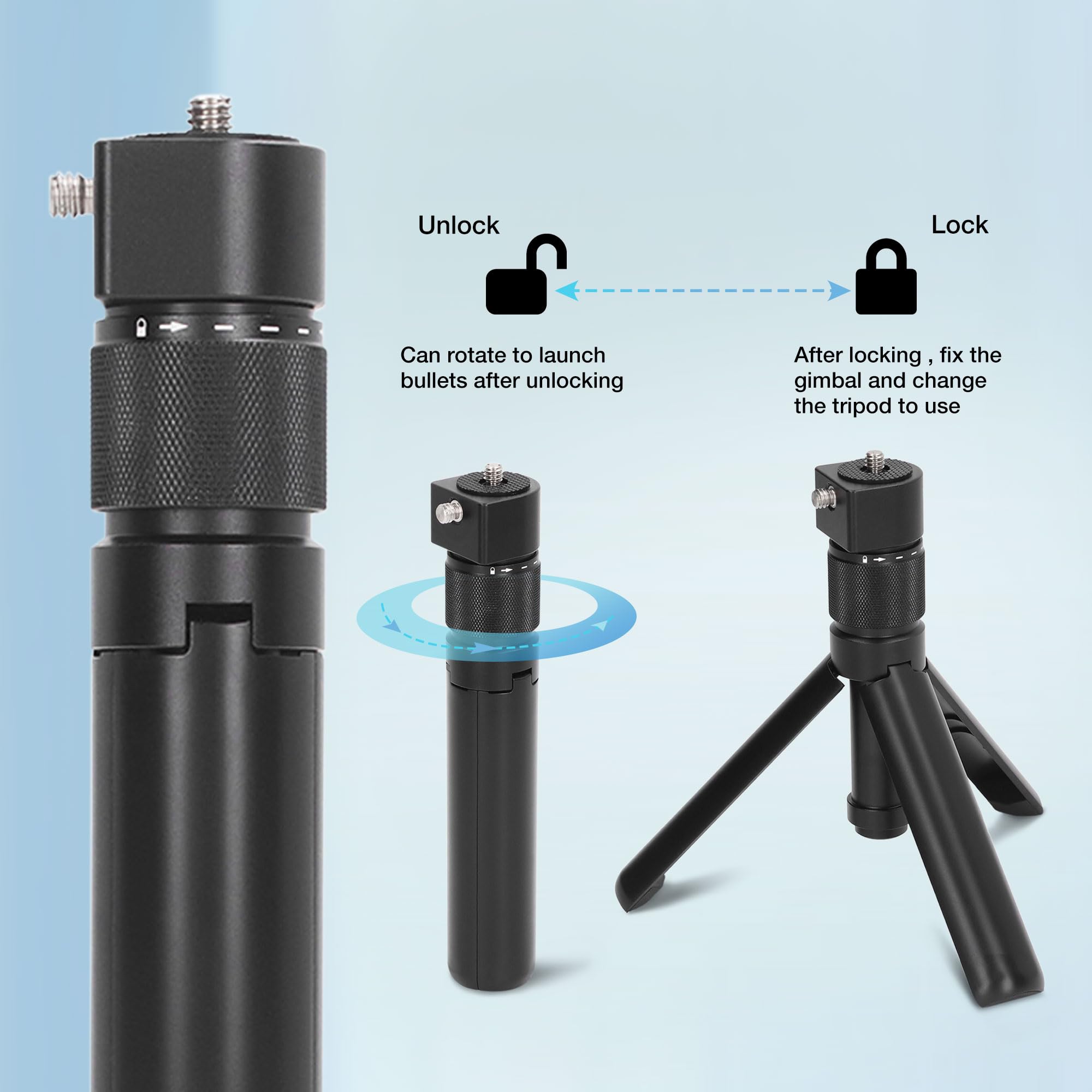 Unlock

Lock

Can rotate to launch bullets after unlocking

After locking , fix the gimbal and change the tripod to use