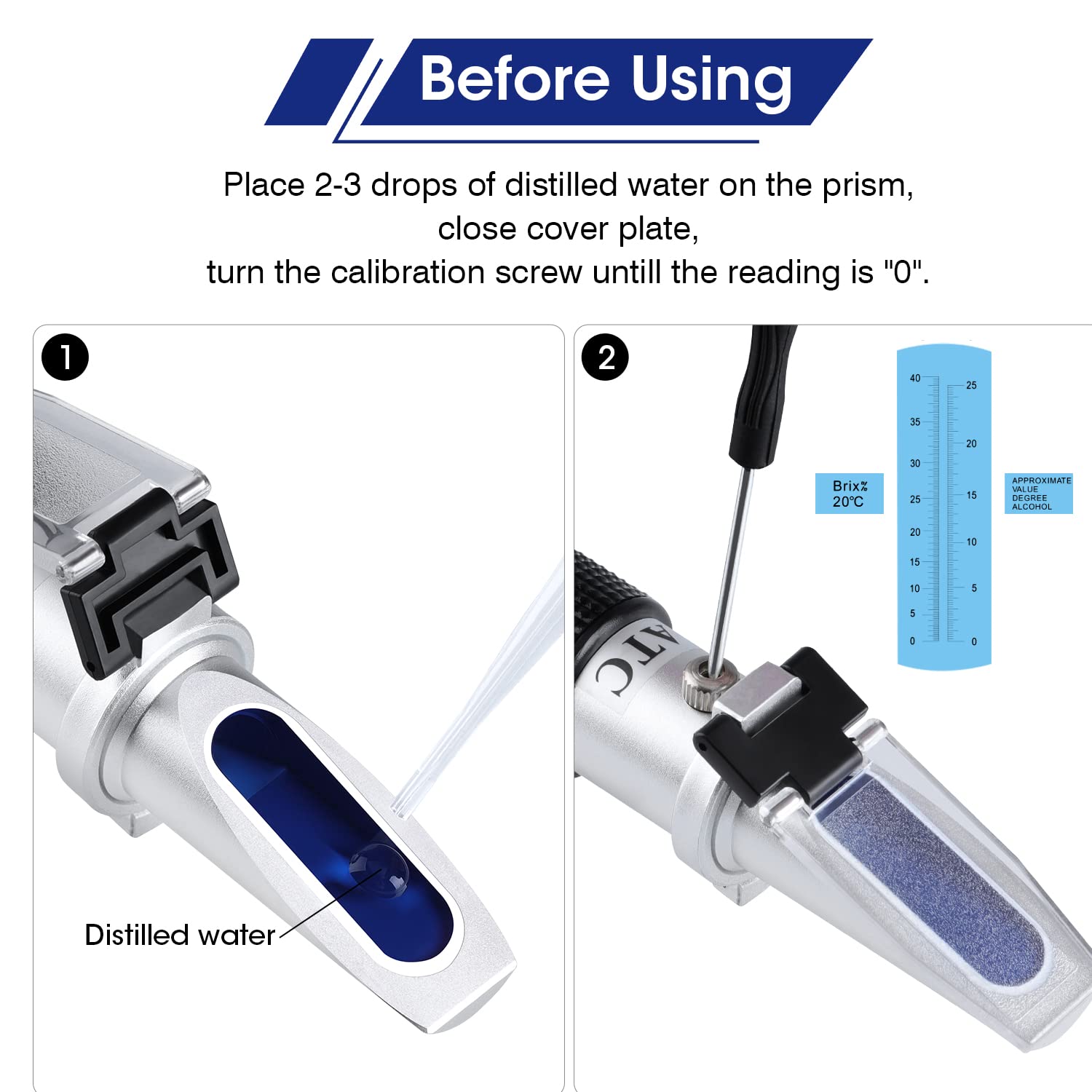 Before Using

Place 2-3 drops of distilled water on the prism, close cover plate, turn the calibration screw untill the reading is "0".

1

Distilled water

2

ATC

Brix%
20℃

40
35
30
25
20
15
10
5
0

25
20
15
10
5
0

APPROXIMATE VALUE DEGREE ALCOHOL