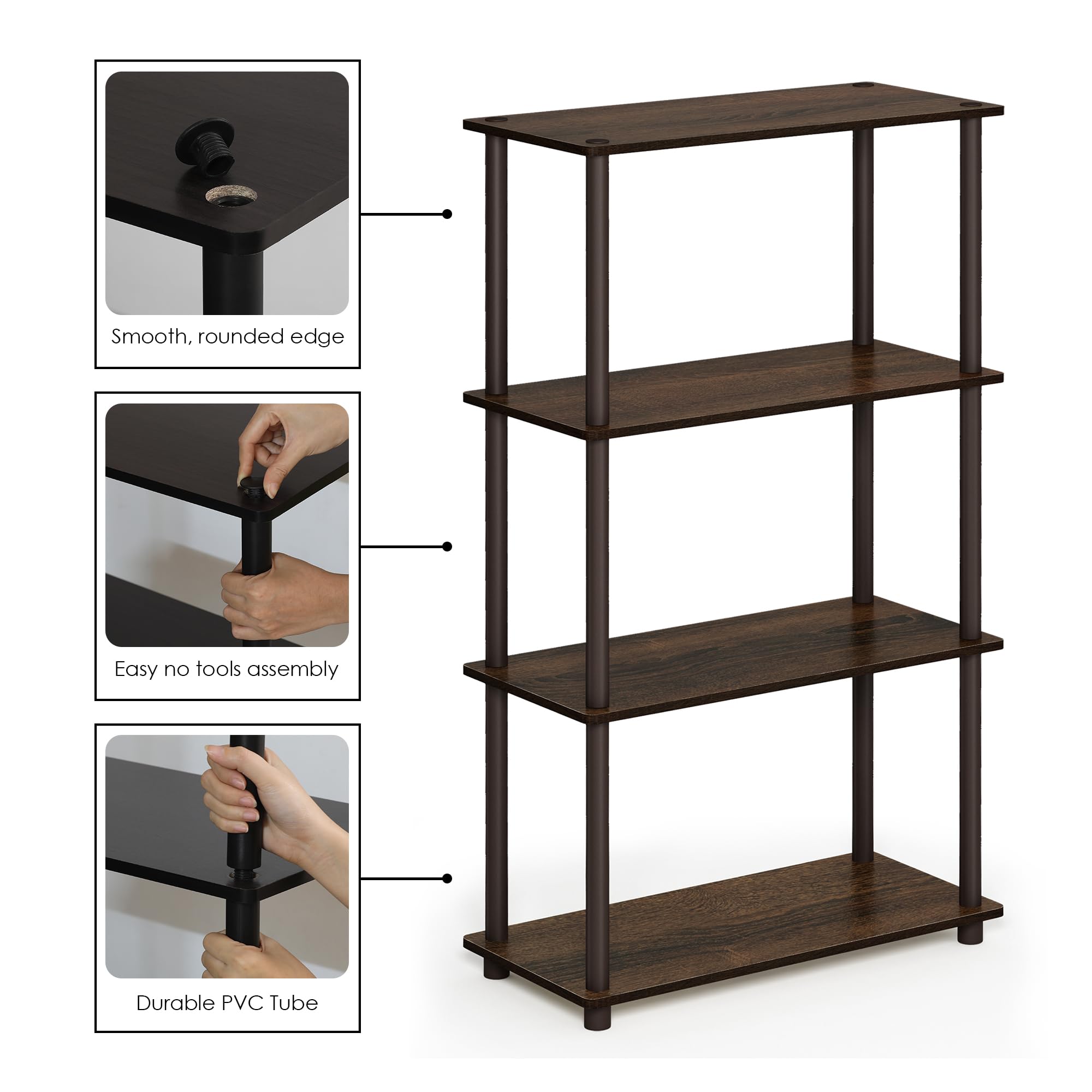 Smooth, rounded edge

Easy no tools assembly

Durable PVC Tube