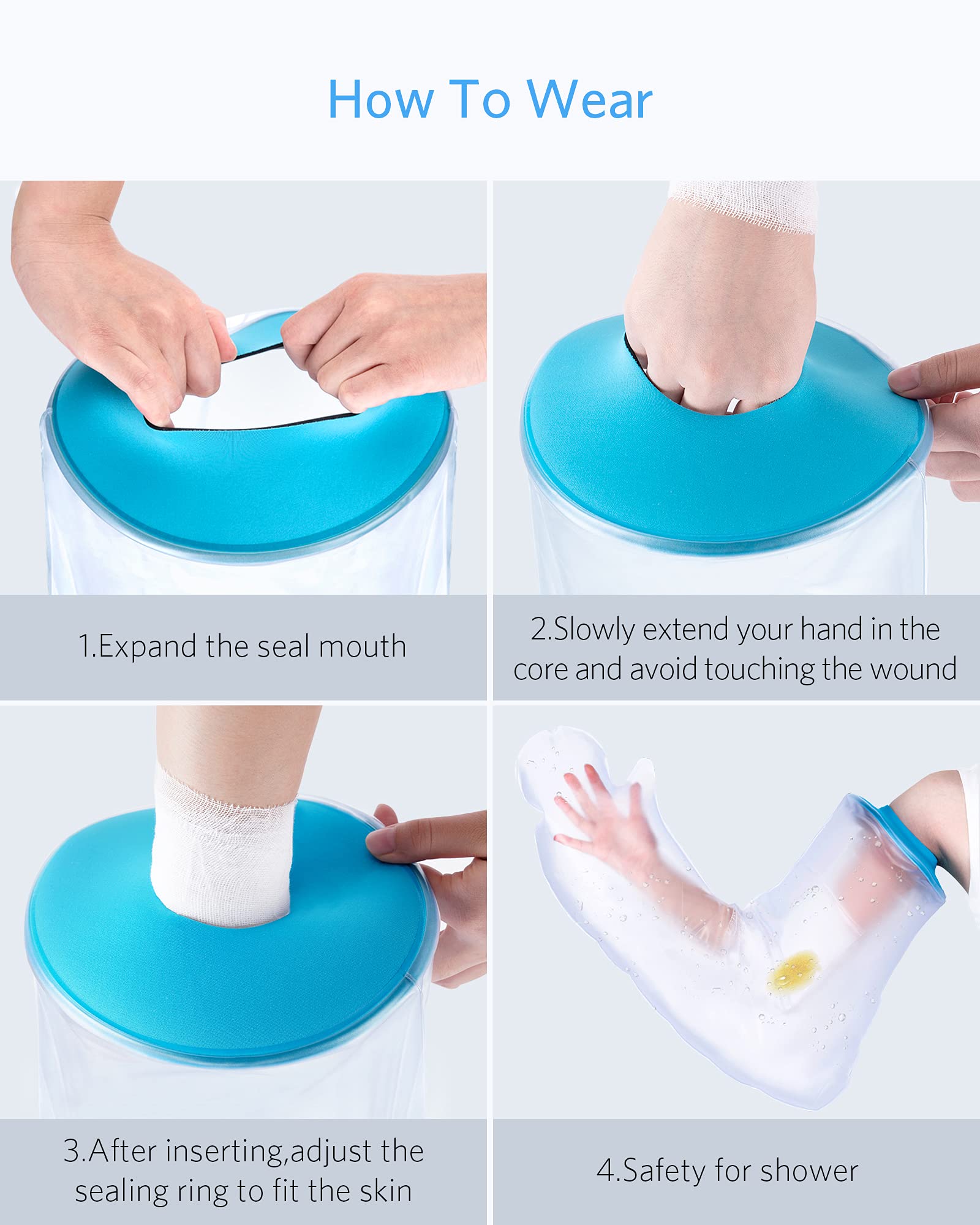 How To Wear

1.Expand the seal mouth

2.Slowly extend your hand in the core and avoid touching the wound

3.After inserting,adjust the sealing ring to fit the skin

4.Safety for shower