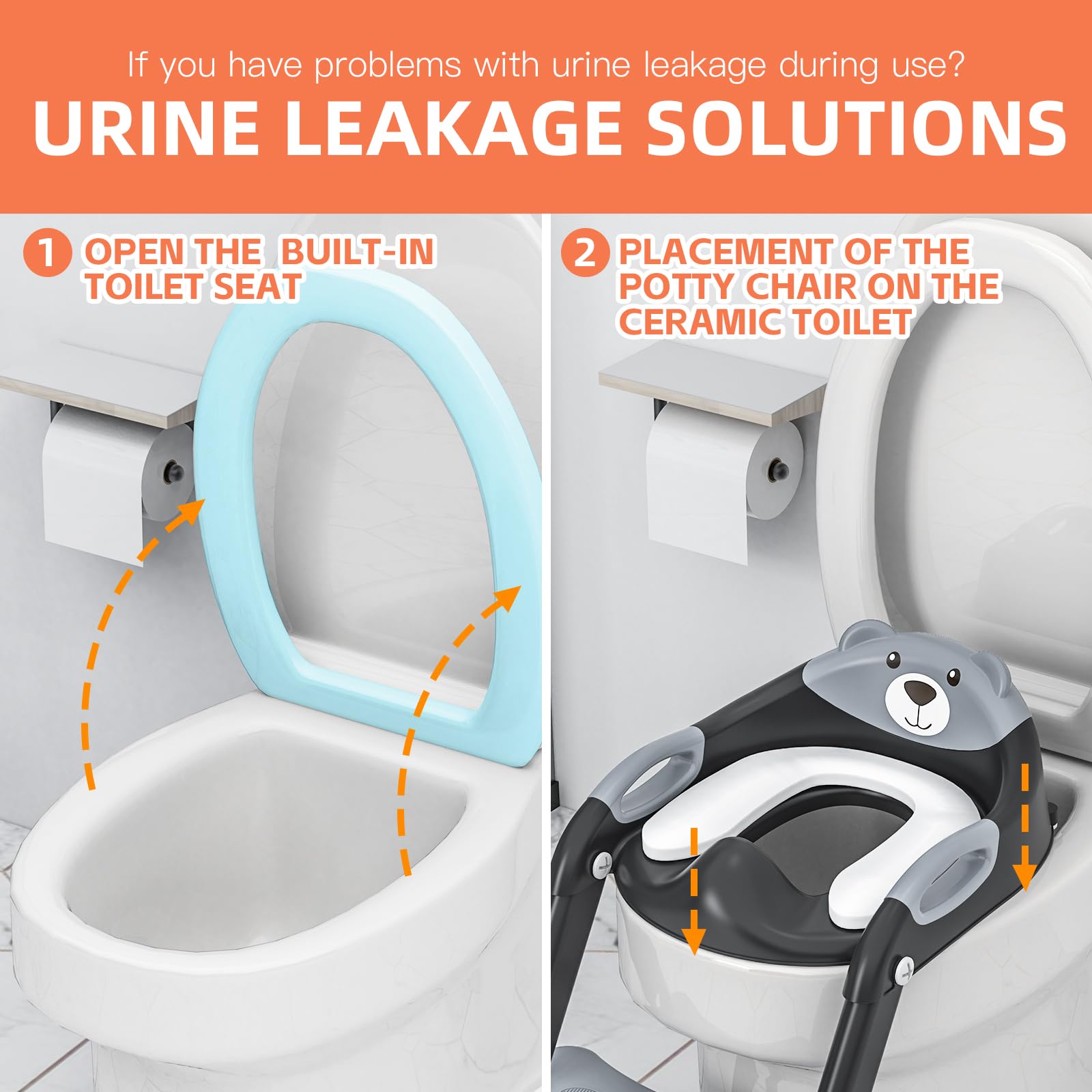 If you have problems with urine leakage during use?

URINE LEAKAGE SOLUTIONS

1 OPEN THE BUILT-IN TOILET SEAT

2 PLACEMENT OF THE POTTY CHAIR ON THE CERAMIC TOILET