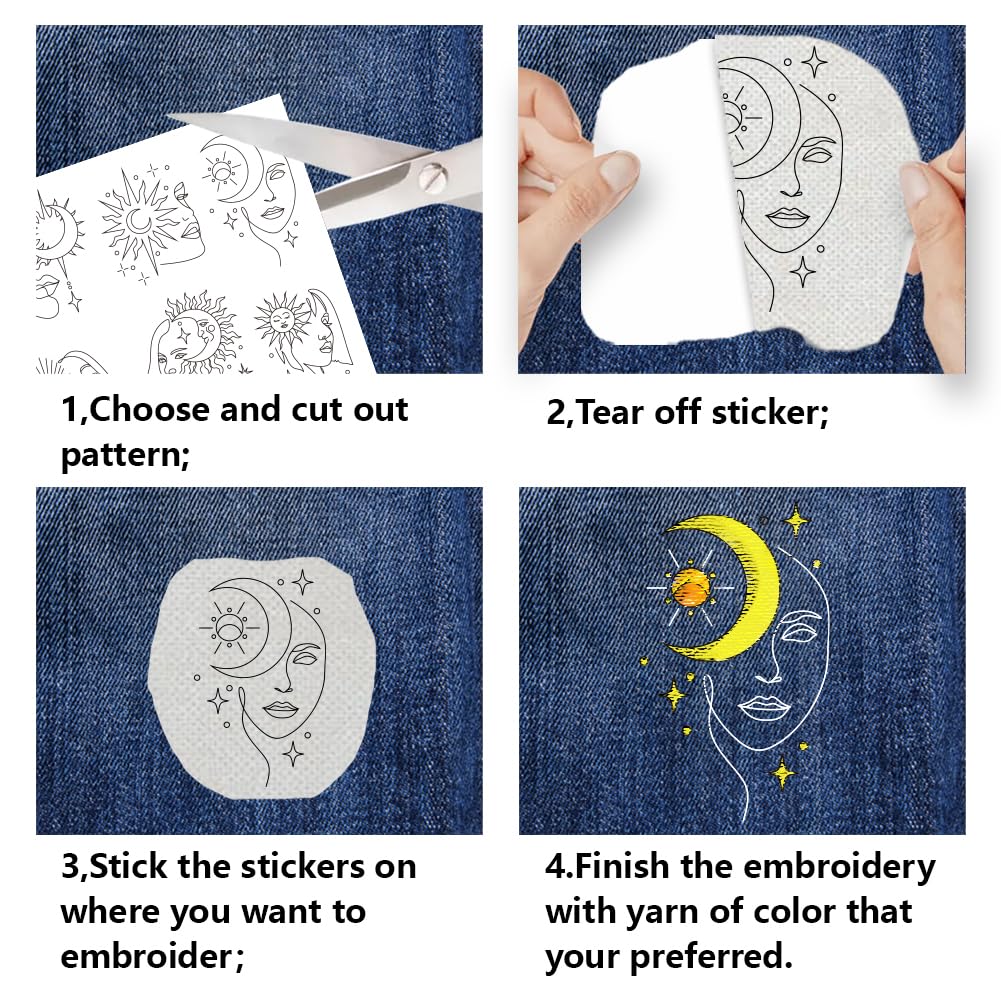 1,Choose and cut out pattern;

2,Tear off sticker;

3,Stick the stickers on where you want to embroider;

4.Finish the embroidery with yarn of color that your preferred.