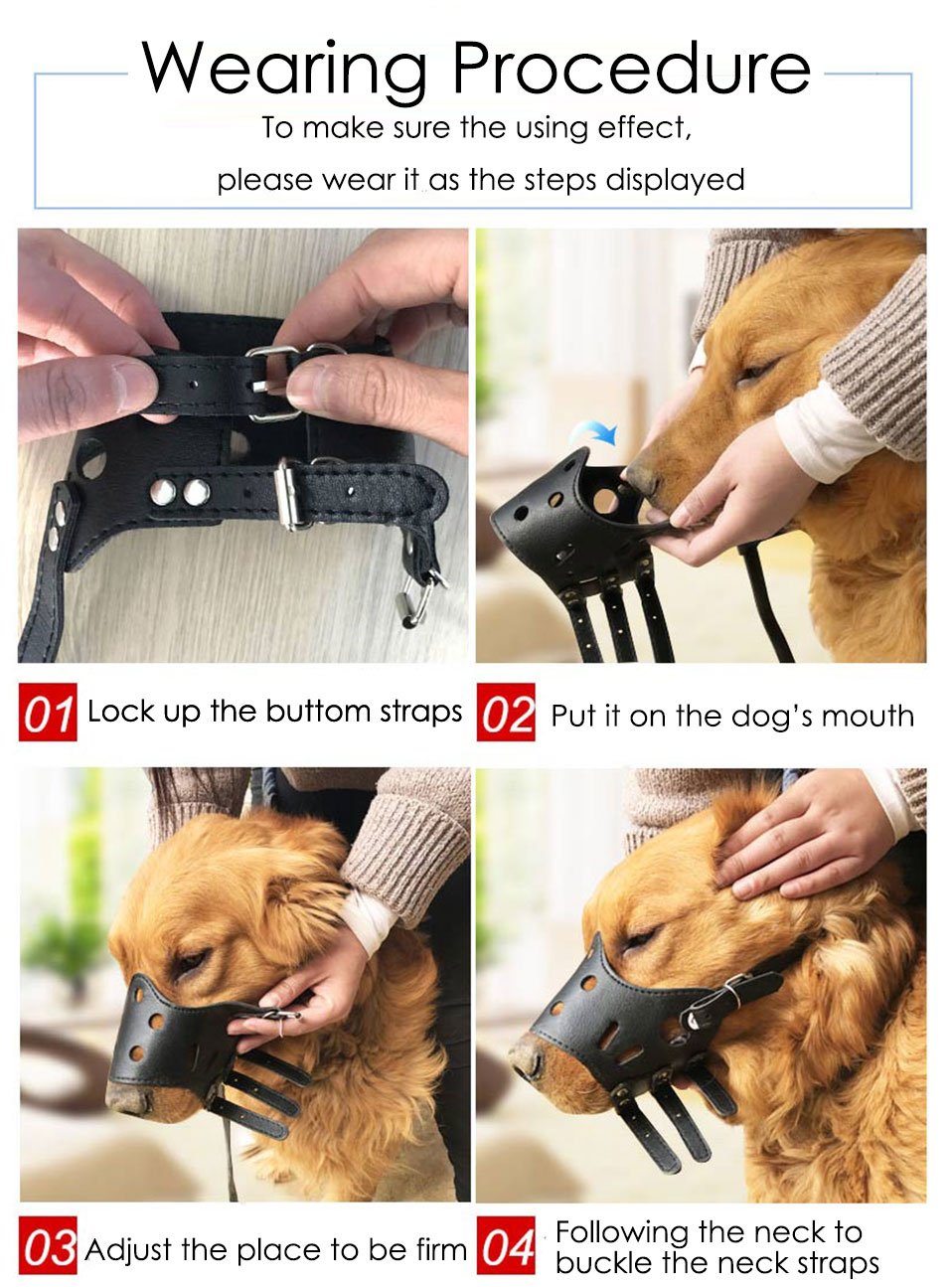 Wearing Procedure

To make sure the using effect,

please wear it as the steps displayed

01 Lock up the buttom straps

02 Put it on the dog's mouth

03 Adjust the place to be firm

04 Following the neck to buckle the neck straps