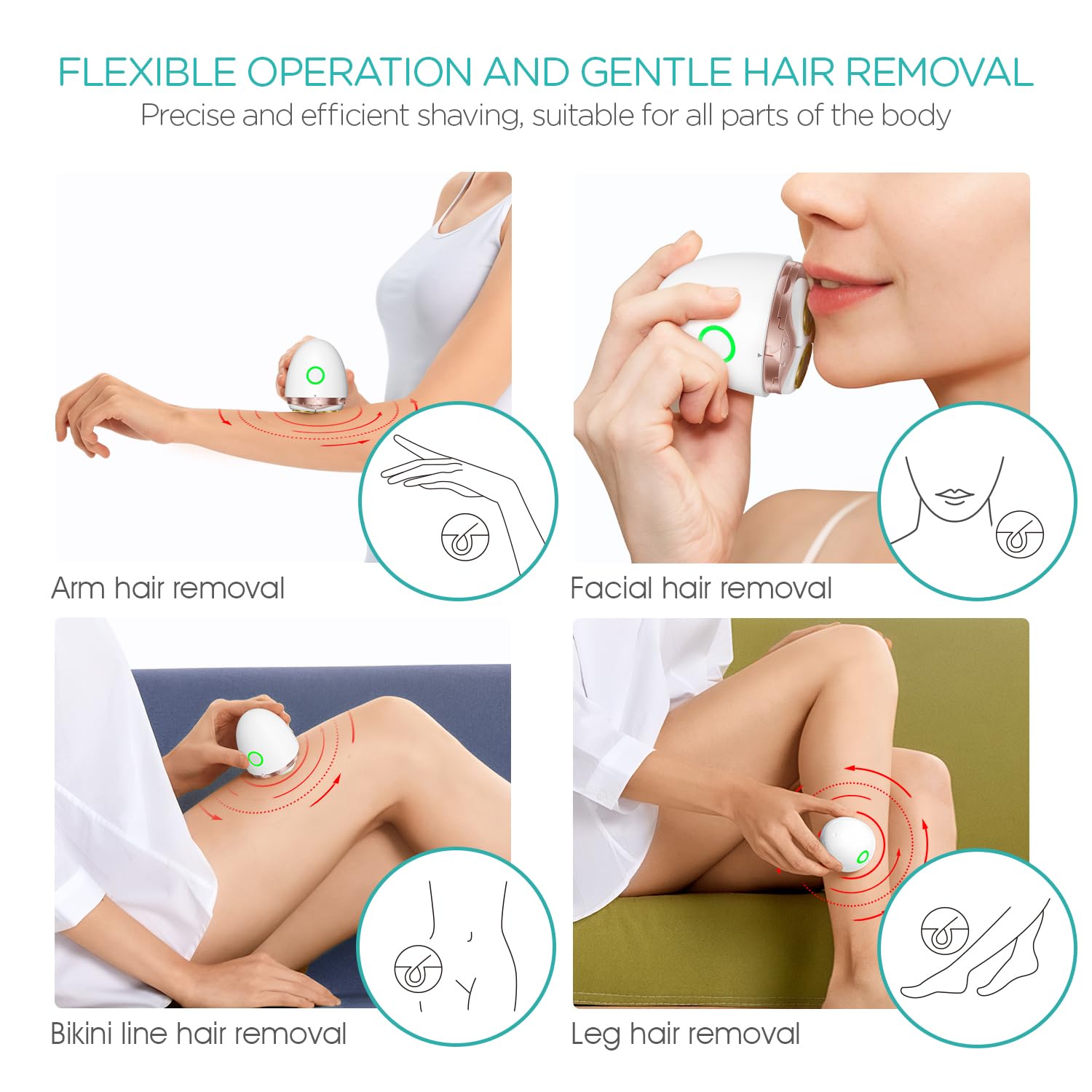 FLEXIBLE OPERATION AND GENTLE HAIR REMOVAL
Precise and efficient shaving, suitable for all parts of the body

Arm hair removal

Facial hair removal

Bikini line hair removal

Leg hair removal