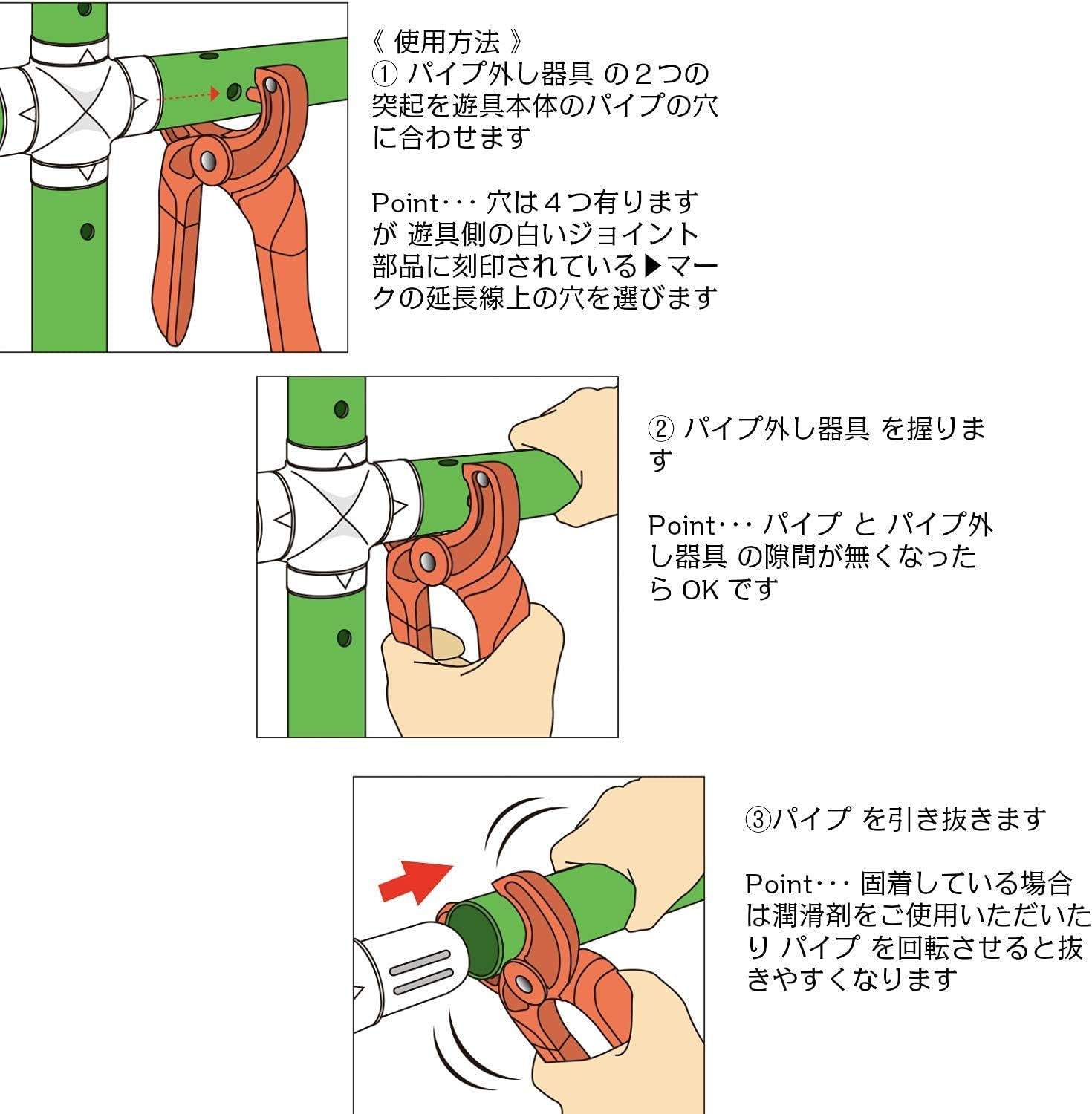 《 使用方法 》
① パイプ外し器具 の２つの突起を遊具本体のパイプの穴に合わせます

Point･･･ 穴は４つ有りますが 遊具側の白いジョイント部品に刻印されている▶マークの延長線上の穴を選びます

② パイプ外し器具 を握ります

Point･･･ パイプ と パイプ外し器具 の隙間が無くなったら OK です

③パイプ を引き抜きます

Point･･･ 固着している場合は潤滑剤をご使用いただいたり パイプ を回転させると抜きやすくなります