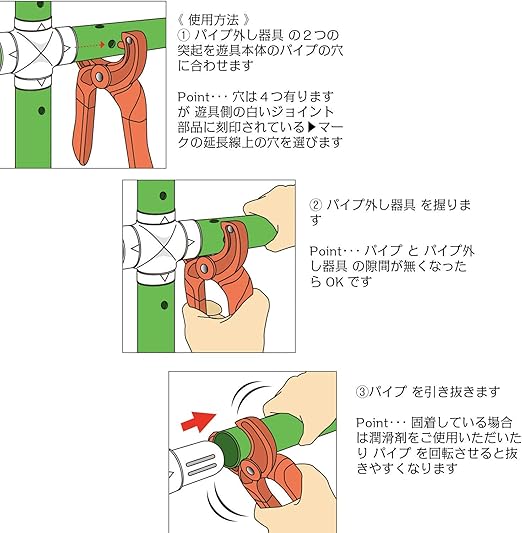 《 使用方法 》
① パイプ外し器具 の２つの突起を遊具本体のパイプの穴に合わせます

Point･･･ 穴は４つ有りますが 遊具側の白いジョイント部品に刻印されている▶マークの延長線上の穴を選びます

② パイプ外し器具 を握ります

Point･･･ パイプ と パイプ外し器具 の隙間が無くなったら OK です

③パイプ を引き抜きます

Point･･･ 固着している場合は潤滑剤をご使用いただいたり パイプ を回転させると抜きやすくなります