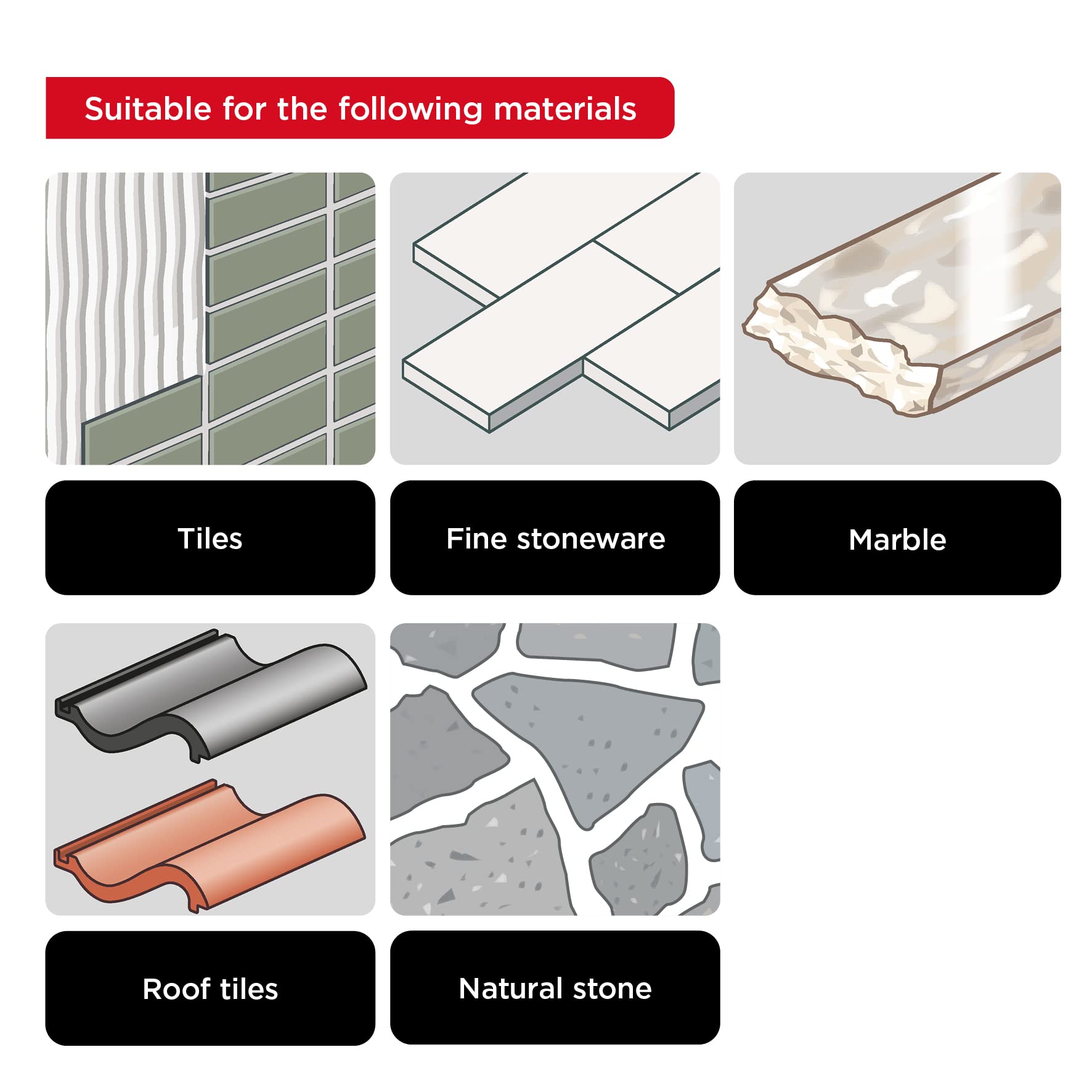 Suitable for the following materials

Tiles

Fine stoneware

Marble

Roof tiles

Natural stone