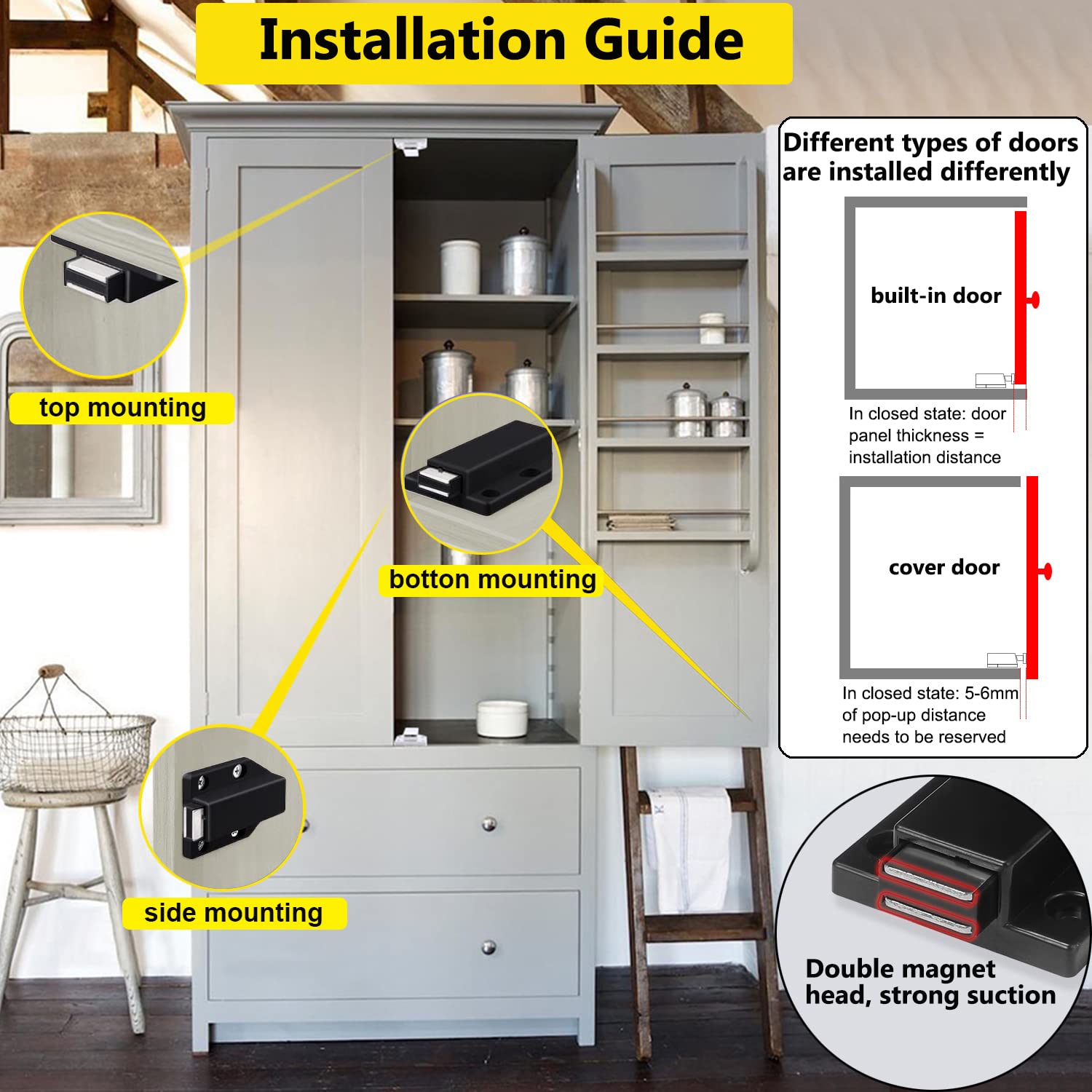 Installation Guide

top mounting

botton mounting

side mounting

Different types of doors are installed differently

built-in door

In closed state: door panel thickness = installation distance

cover door

In closed state: 5-6mm of pop-up distance needs to be reserved

Double magnet head, strong suction