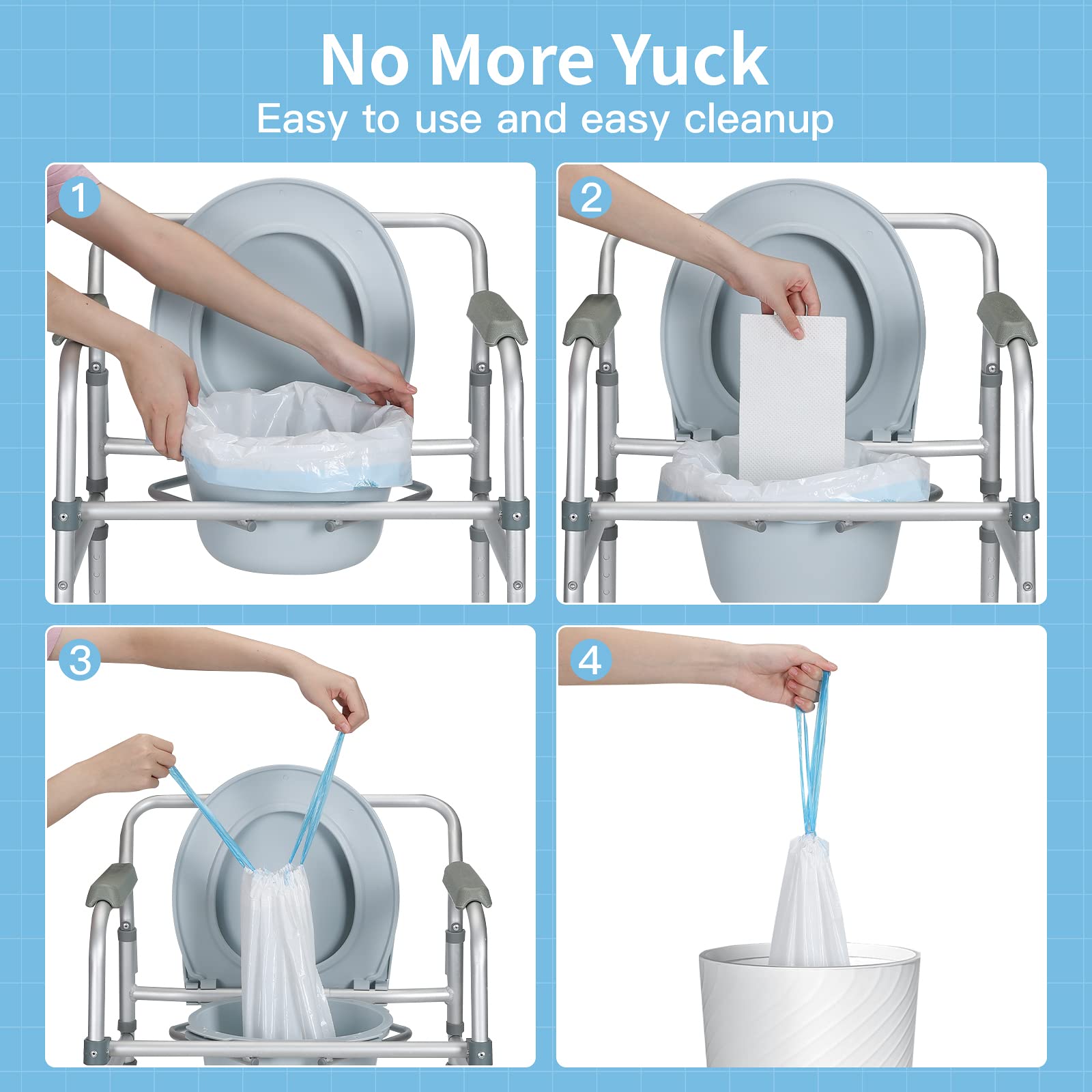 No More Yuck
Easy to use and easy cleanup

1

2

3

4