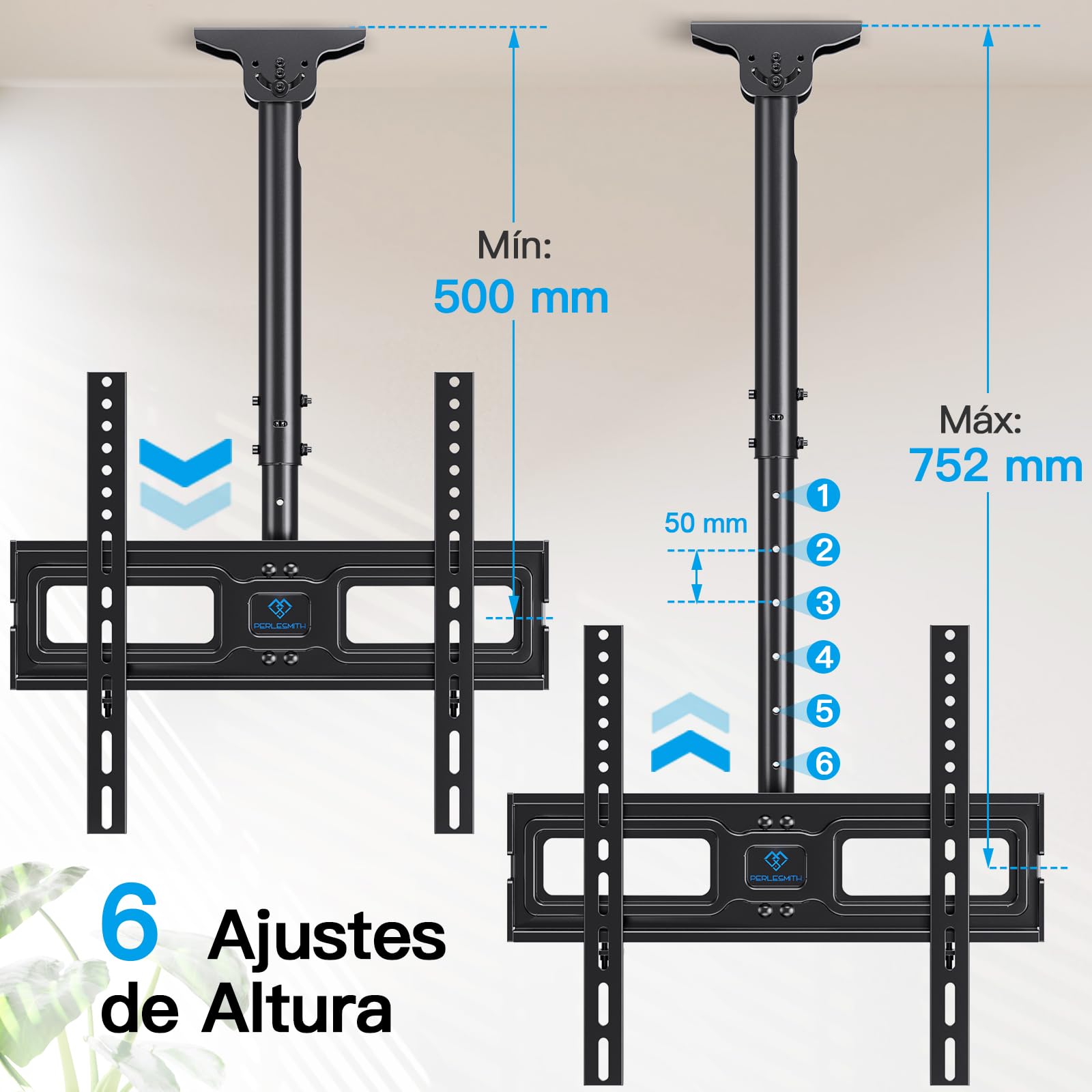 Mín:
500 mm

PERLESMITH

Máx:
752 mm

50 mm

1
2
3
4
5
6

PERLESMITH

6 Ajustes de Altura