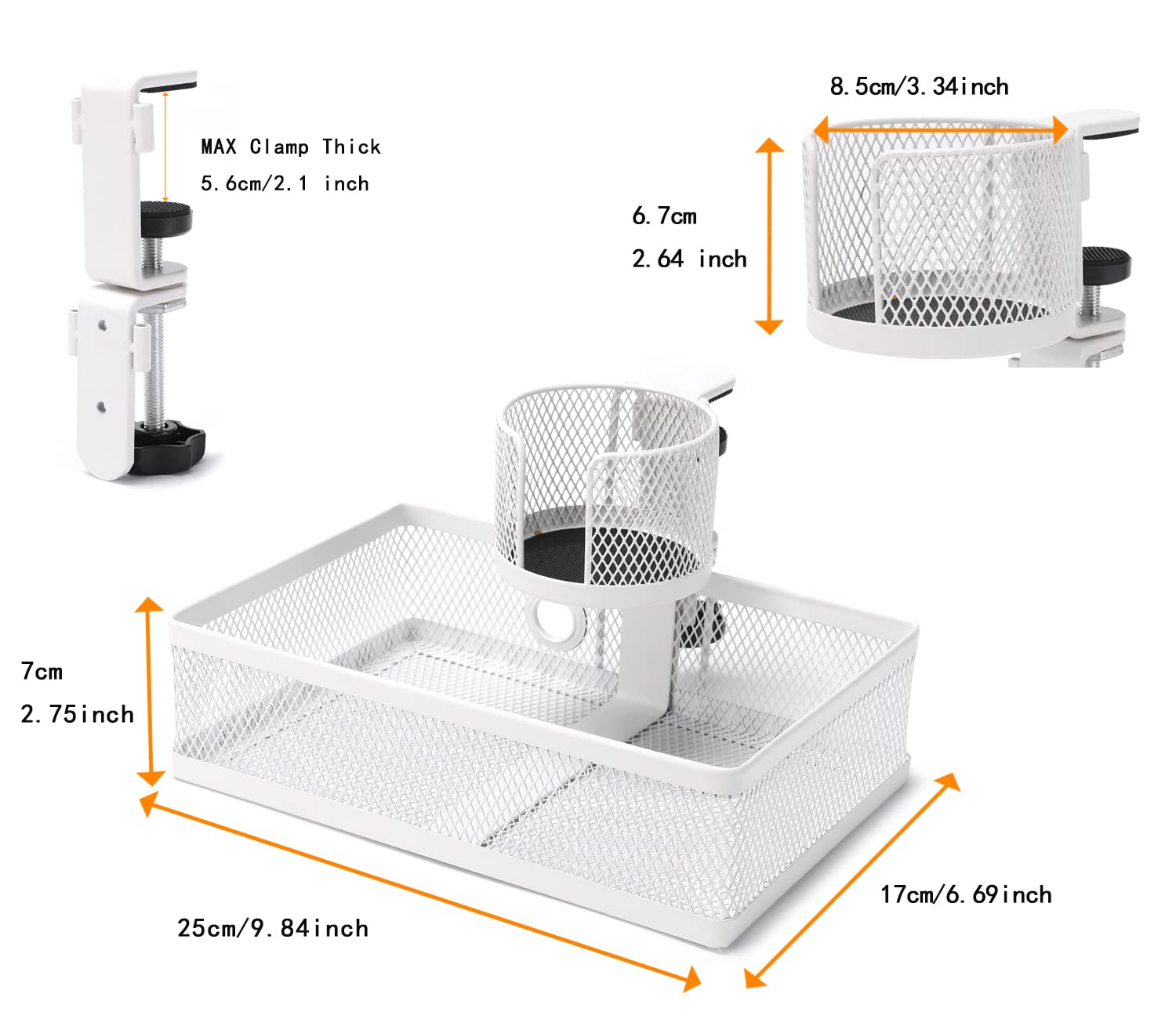 MAX Clamp Thick
5.6cm/2.1 inch

8.5cm/3.34inch

6.7cm
2.64 inch

7cm
2.75inch

25cm/9.84inch

17cm/6.69inch