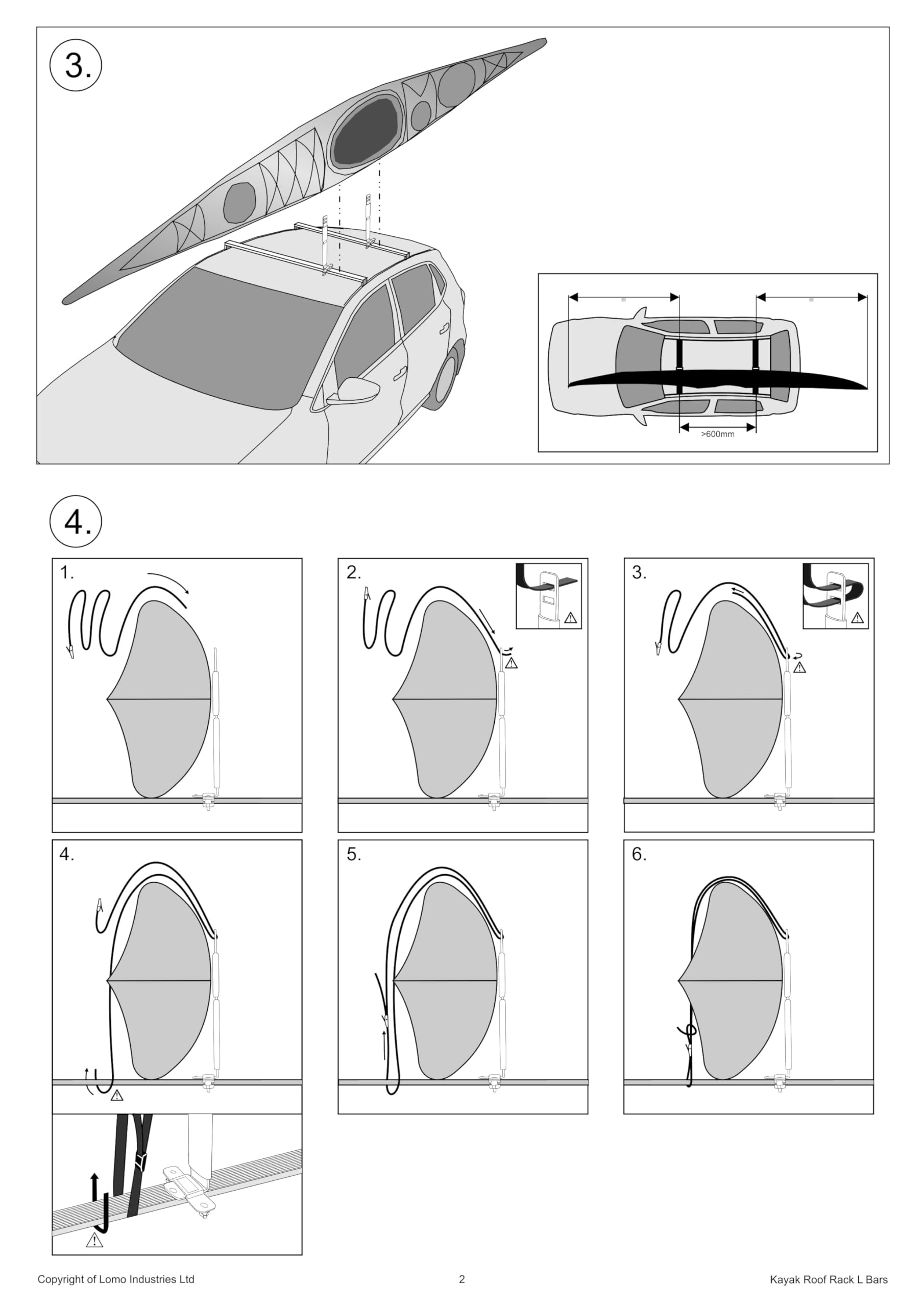 3.

=

=

>600mm

4.

1.

2.

3.

4.

5.

6.

Copyright of Lomo Industries Ltd

2

Kayak Roof Rack L Bars