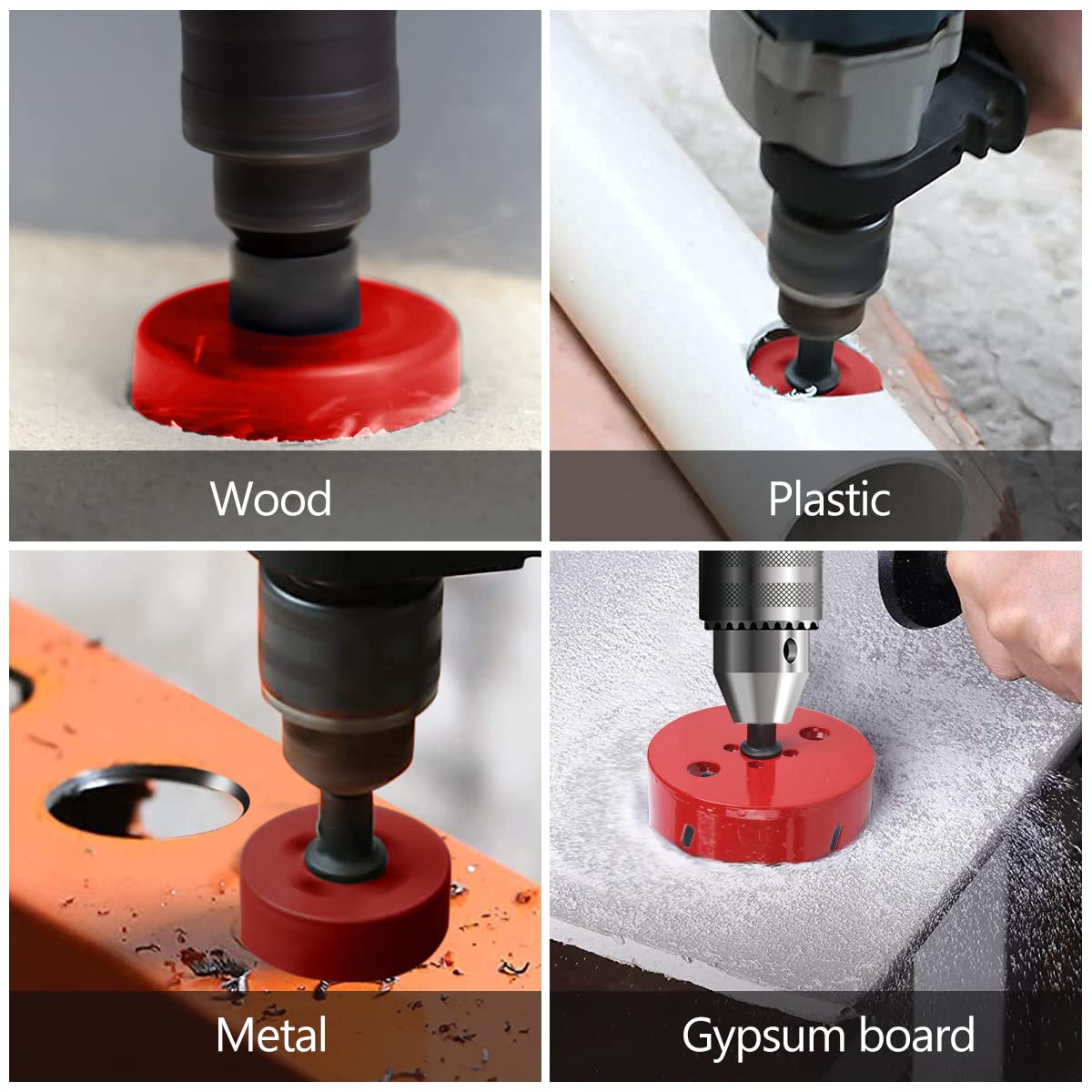 Wood

Plastic

Metal

Gypsum board