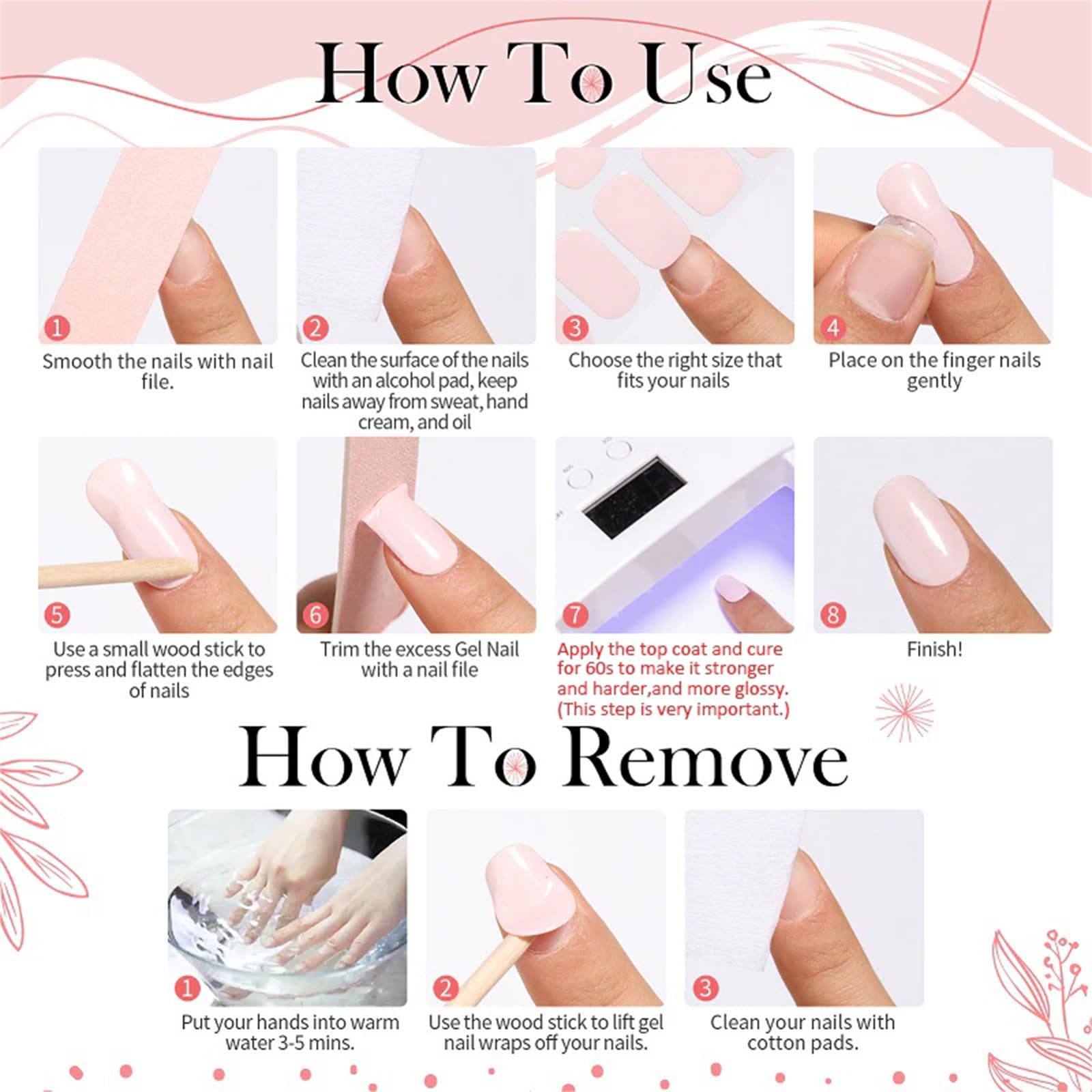 How To Use

1
Smooth the nails with nail file.

2
Clean the surface of the nails with an alcohol pad, keep nails away from sweat, hand cream, and oil

3
Choose the right size that fits your nails

4
Place on the finger nails gently

5
Use a small wood stick to press and flatten the edges of nails

6
Trim the excess Gel Nail with a nail file

7
Apply the top coat and cure for 60s to make it stronger and harder,and more glossy. (This step is very important.)

8
Finish!

How To Remove

1
Put your hands into warm water 3-5 mins.

2
Use the wood stick to lift gel nail wraps off your nails.

3
Clean your nails with cotton pads.