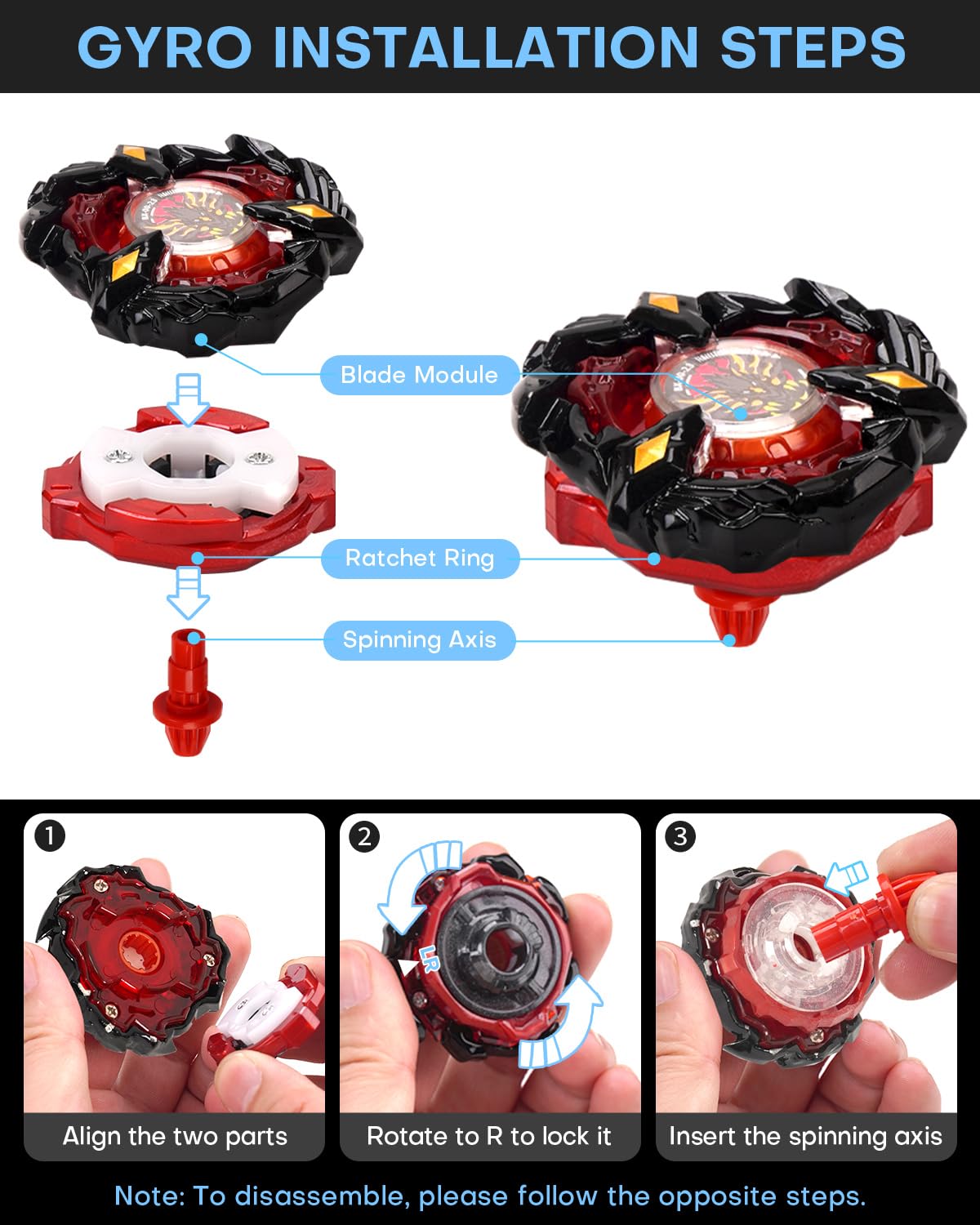 GYRO INSTALLATION STEPS

Blade Module

Ratchet Ring

Spinning Axis

1

Align the two parts

2

LR

Rotate to R to lock it

3

Insert the spinning axis

Note: To disassemble, please follow the opposite steps.