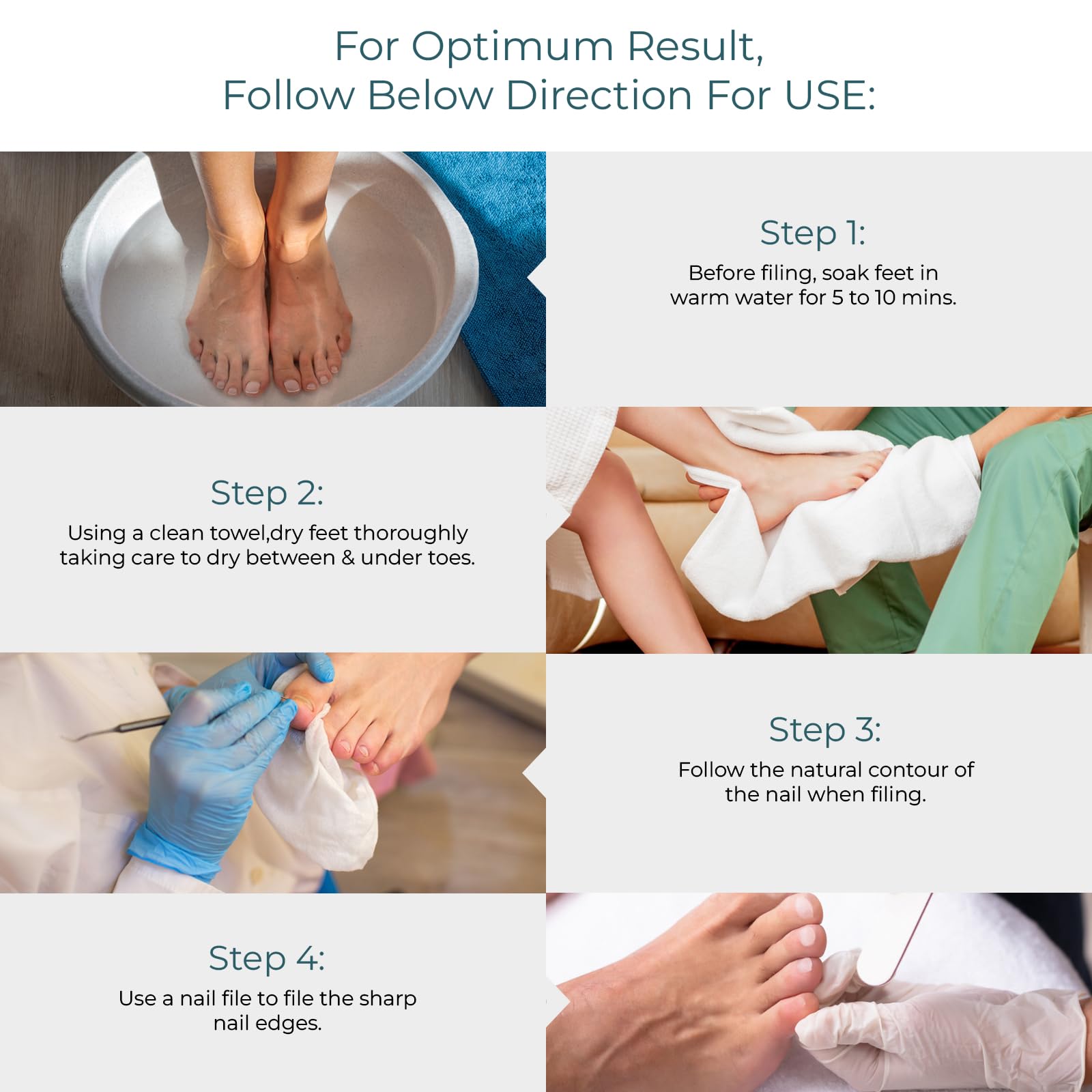 For Optimum Result, Follow Below Direction For USE:

Step 1:
Before filing, soak feet in warm water for 5 to 10 mins.

Step 2:
Using a clean towel,dry feet thoroughly taking care to dry between & under toes.

Step 3:
Follow the natural contour of the nail when filing.

Step 4:
Use a nail file to file the sharp nail edges.