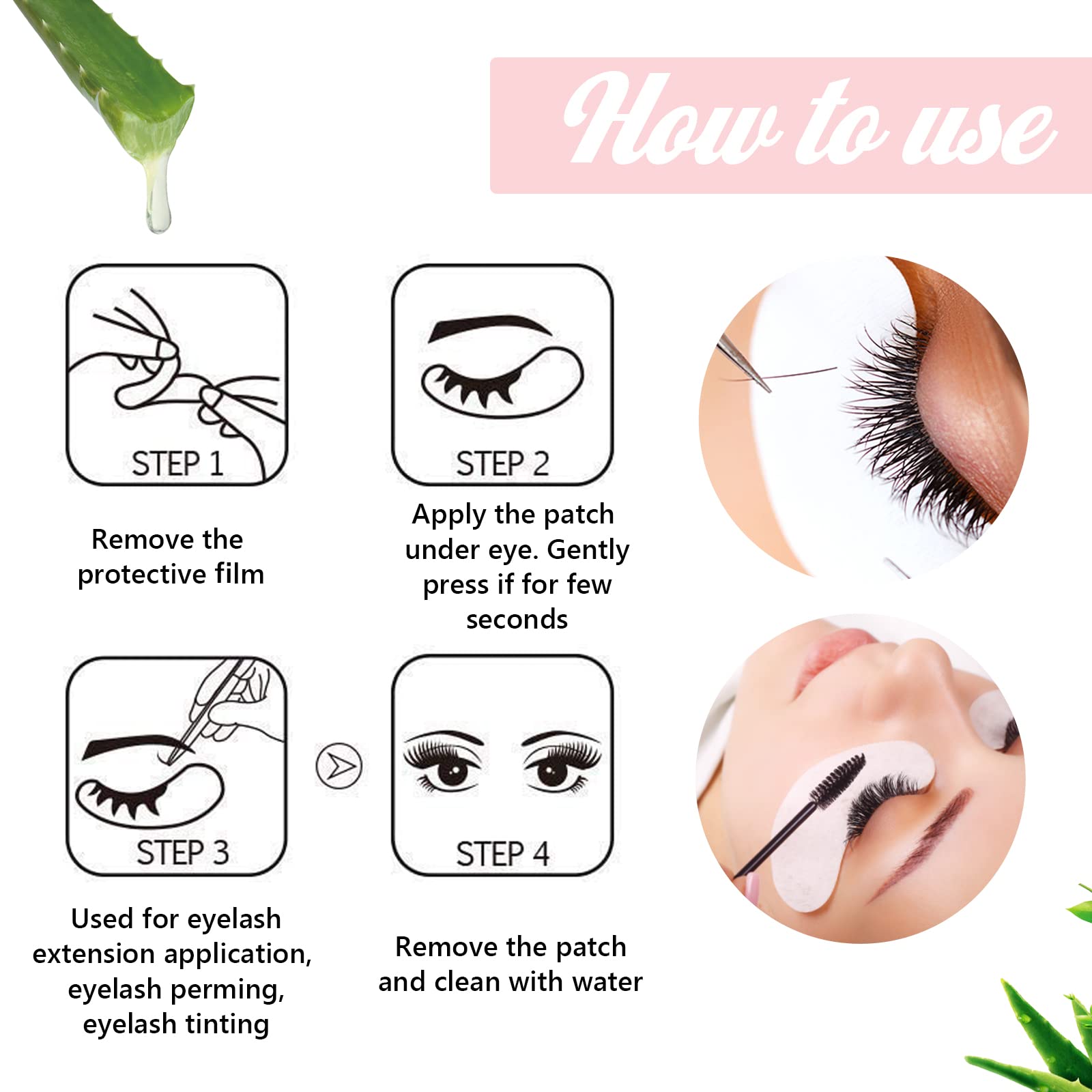 How to use

STEP 1

Remove the protective film

STEP 2

Apply the patch under eye. Gently press if for few seconds

STEP 3

Used for eyelash extension application, eyelash perming, eyelash tinting

STEP 4

Remove the patch and clean with water