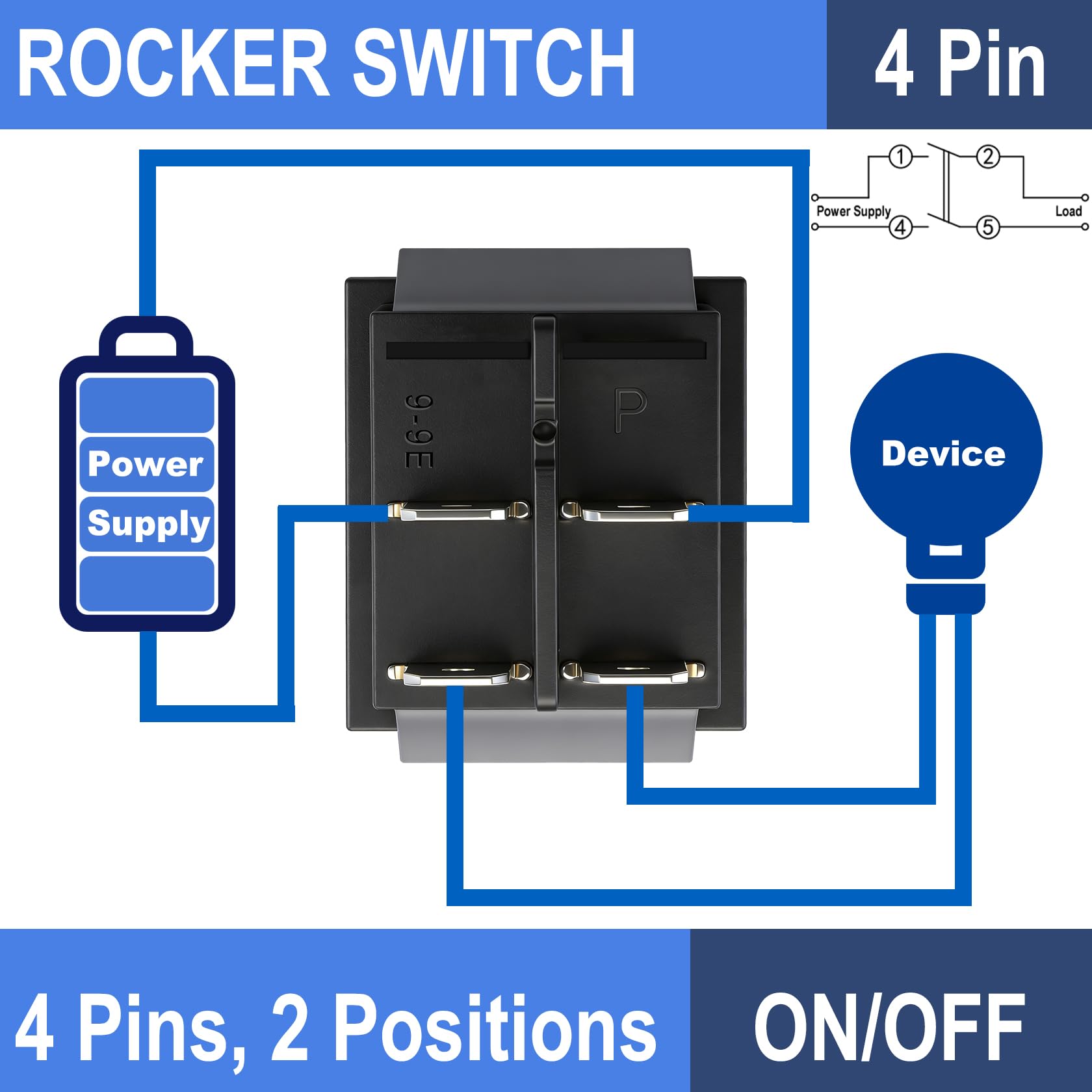 ROCKER SWITCH
4 Pin

①
②
Power Supply
Load
④
⑤

Power Supply

9-9E
P

Device

4 Pins, 2 Positions
ON/OFF