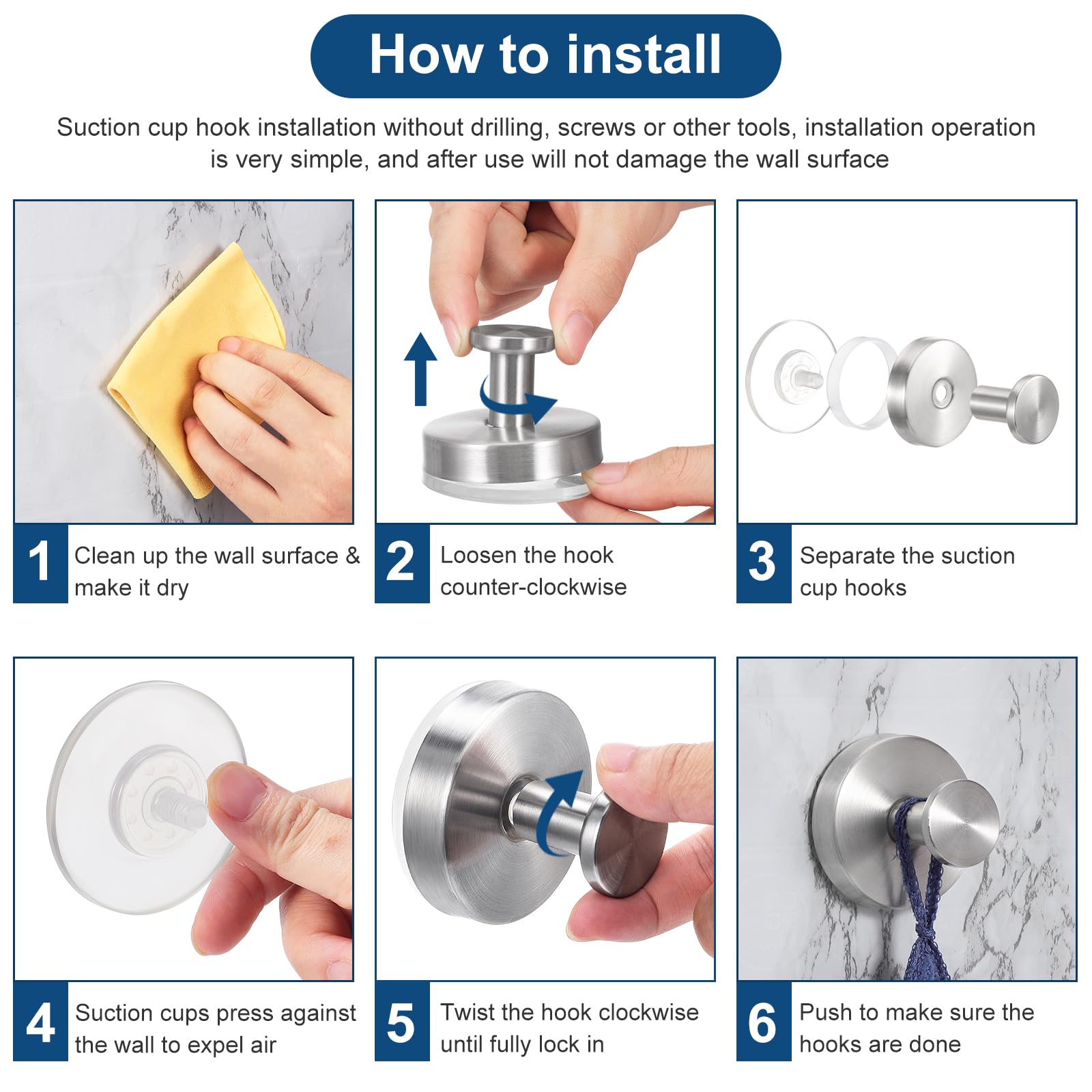 How to install

Suction cup hook installation without drilling, screws or other tools, installation operation is very simple, and after use will not damage the wall surface

1 Clean up the wall surface & make it dry

2 Loosen the hook counter-clockwise

3 Separate the suction cup hooks

4 Suction cups press against the wall to expel air

5 Twist the hook clockwise until fully lock in

6 Push to make sure the hooks are done