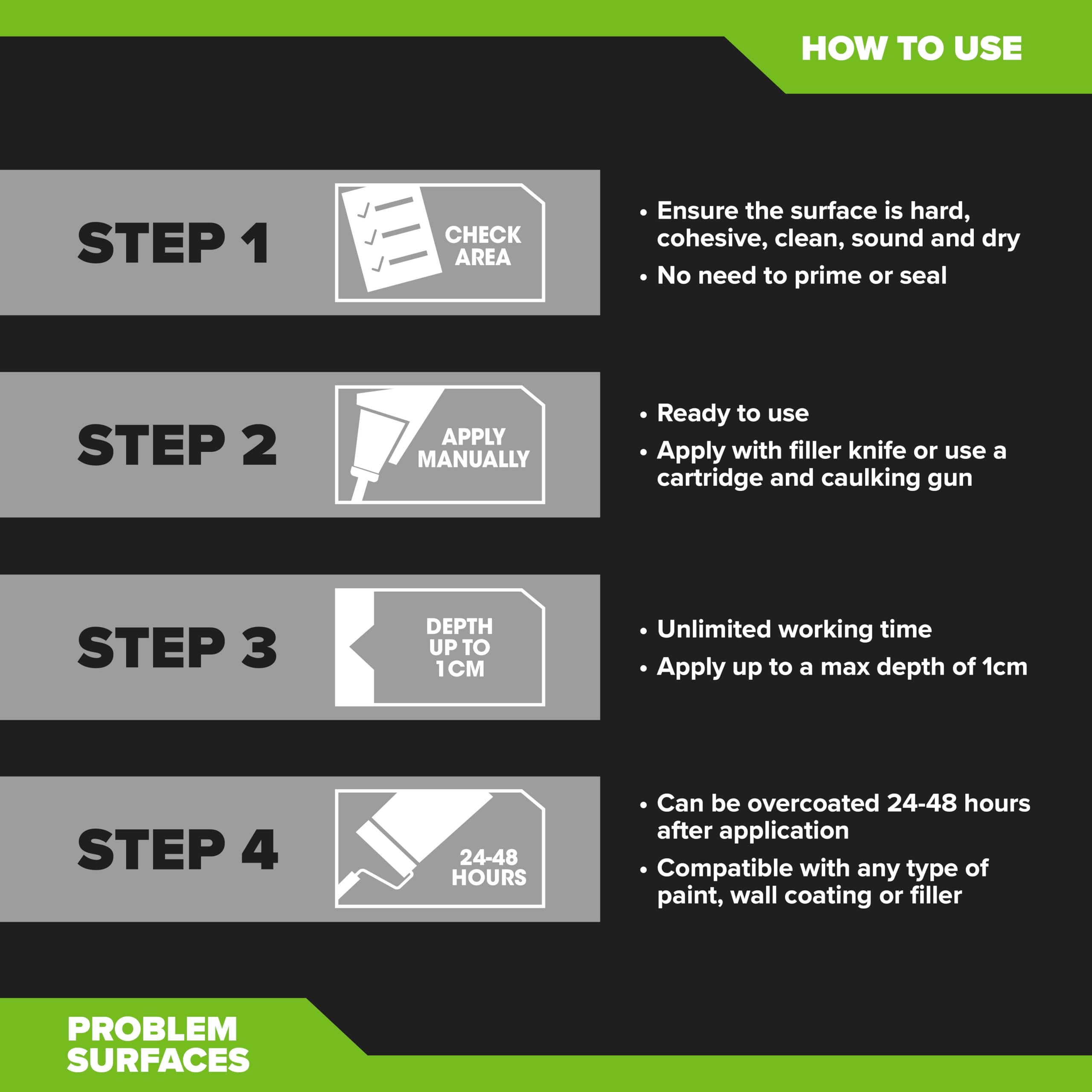 HOW TO USE

STEP 1

CHECK AREA

• Ensure the surface is hard, cohesive, clean, sound and dry
• No need to prime or seal

STEP 2

APPLY MANUALLY

• Ready to use
• Apply with filler knife or use a cartridge and caulking gun

STEP 3

DEPTH UP TO 1CM

• Unlimited working time
• Apply up to a max depth of 1cm

STEP 4

24-48 HOURS

• Can be overcoated 24-48 hours after application
• Compatible with any type of paint, wall coating or filler

PROBLEM SURFACES