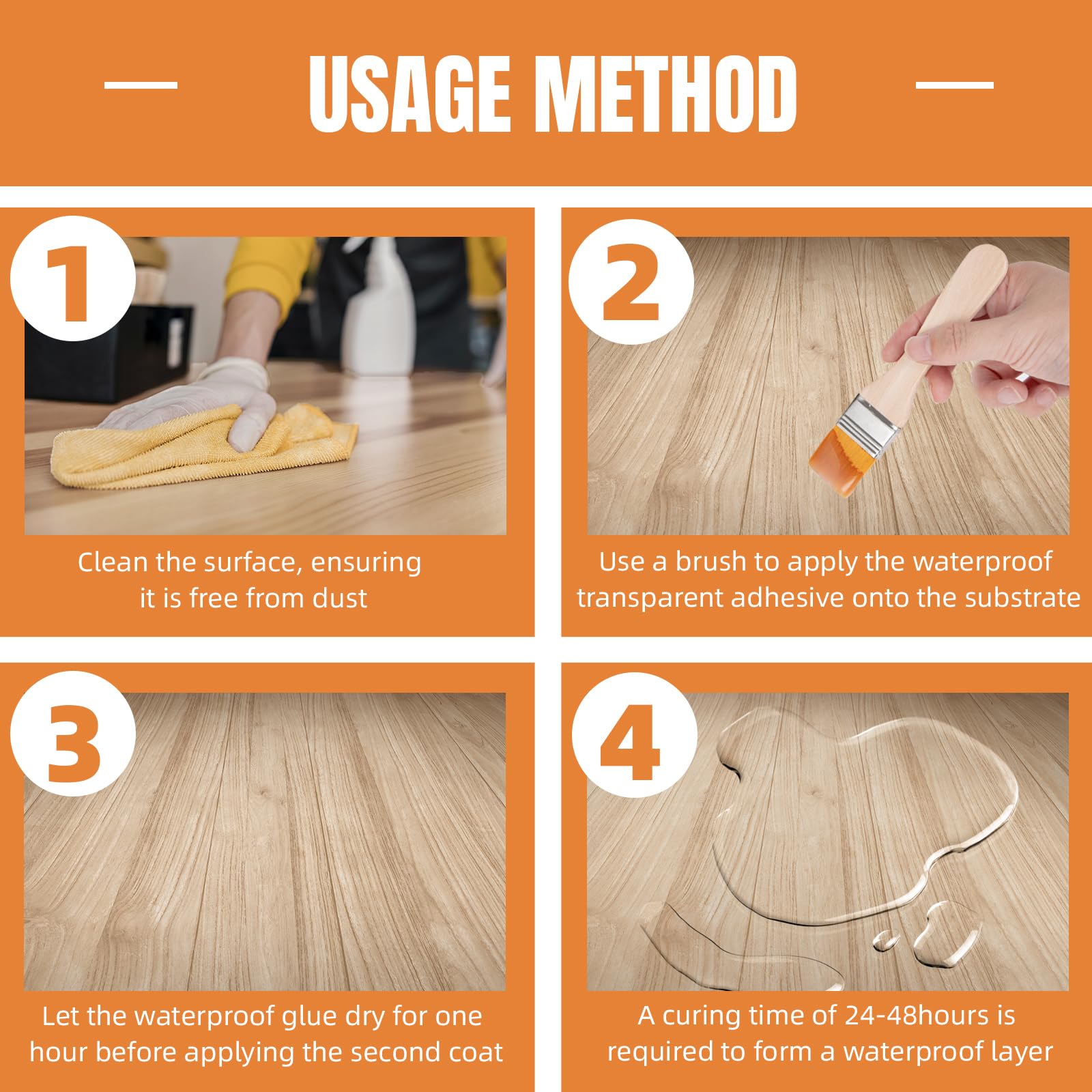 USAGE METHOD

1

Clean the surface, ensuring it is free from dust

2

Use a brush to apply the waterproof transparent adhesive onto the substrate

3

Let the waterproof glue dry for one hour before applying the second coat

4

A curing time of 24-48hours is required to form a waterproof layer