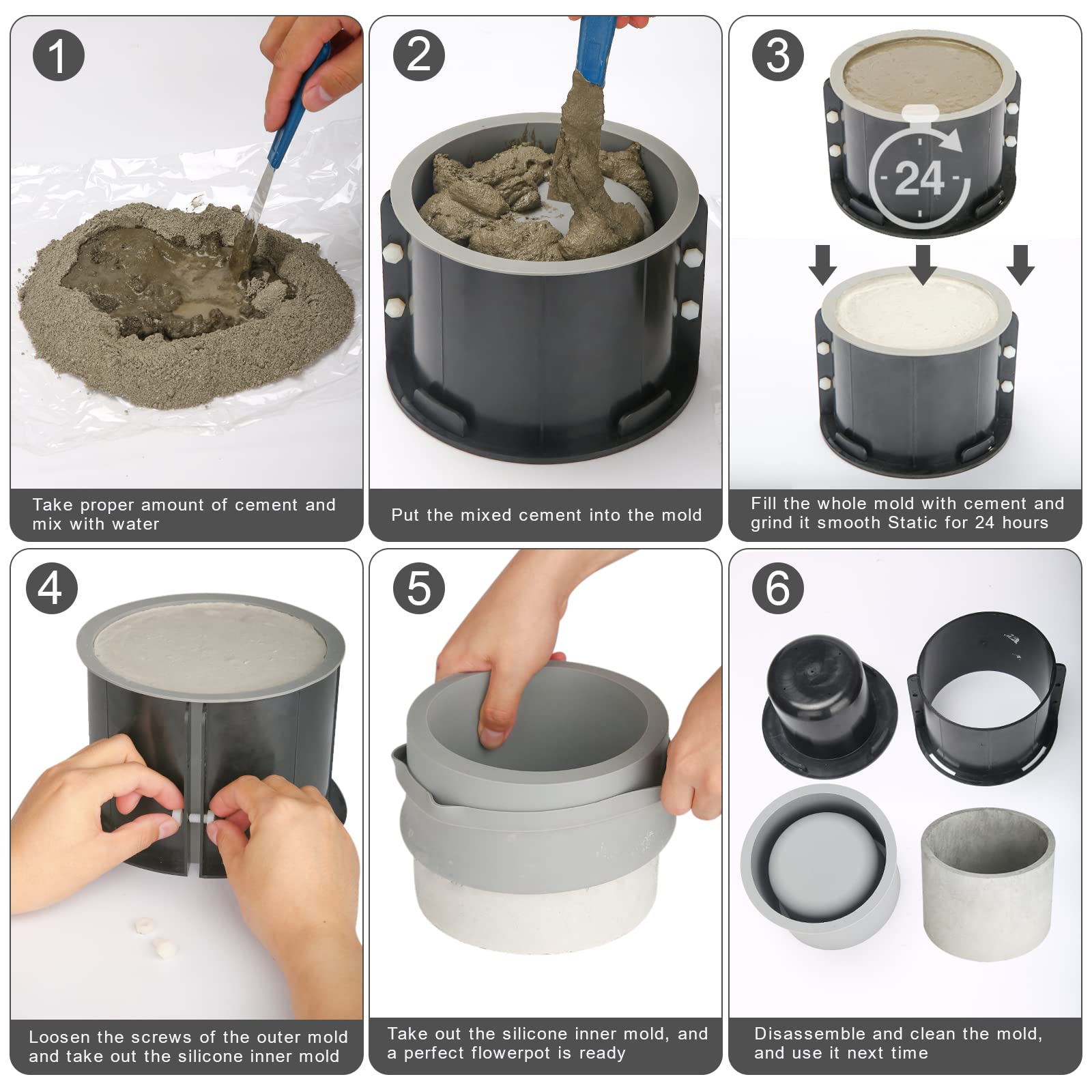 1

Take proper amount of cement and mix with water

2

Put the mixed cement into the mold

3

24

Fill the whole mold with cement and grind it smooth Static for 24 hours

4

Loosen the screws of the outer mold and take out the silicone inner mold

5

Take out the silicone inner mold, and a perfect flowerpot is ready

6

Disassemble and clean the mold, and use it next time