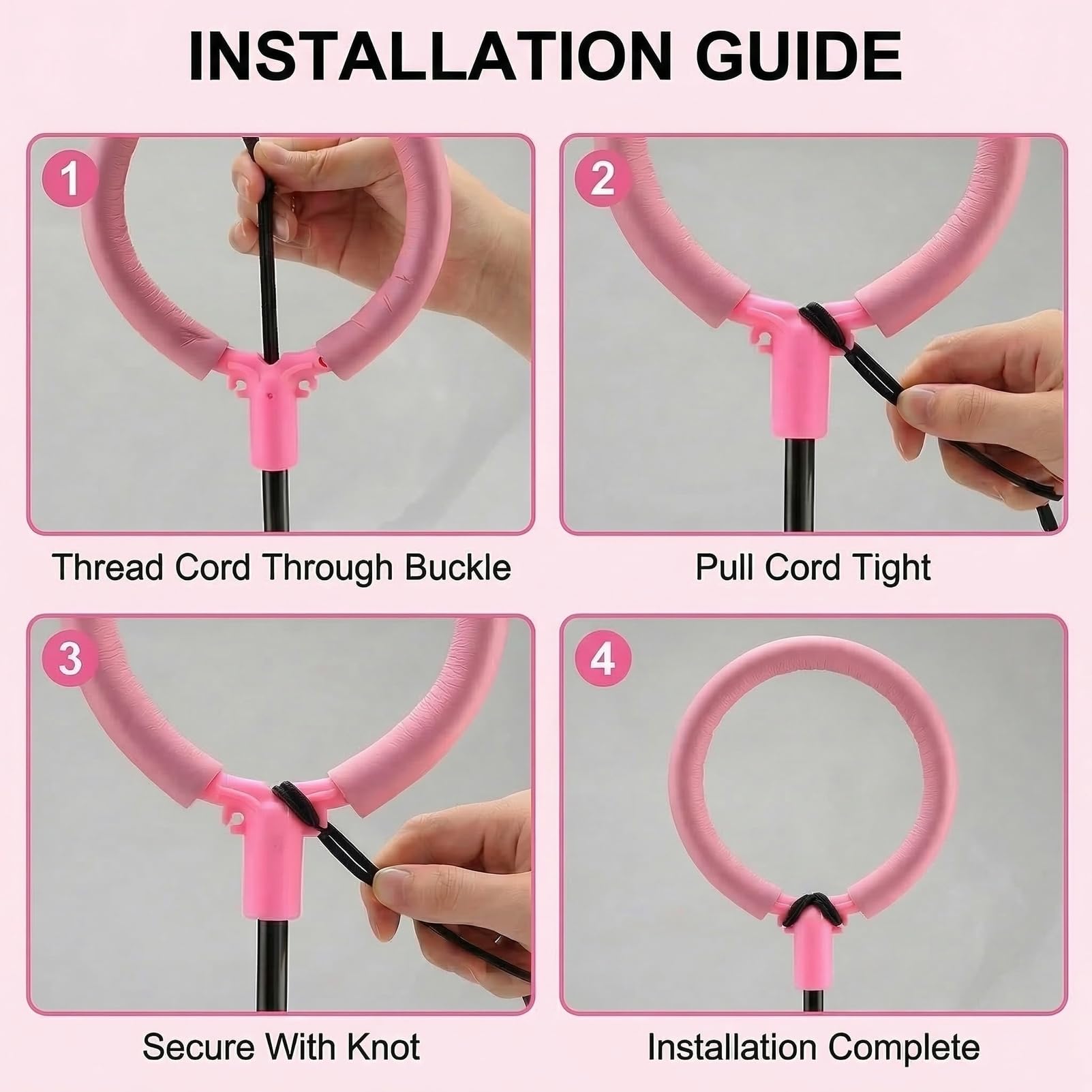 INSTALLATION GUIDE

1

Thread Cord Through Buckle

2

Pull Cord Tight

3

Secure With Knot

4

Installation Complete