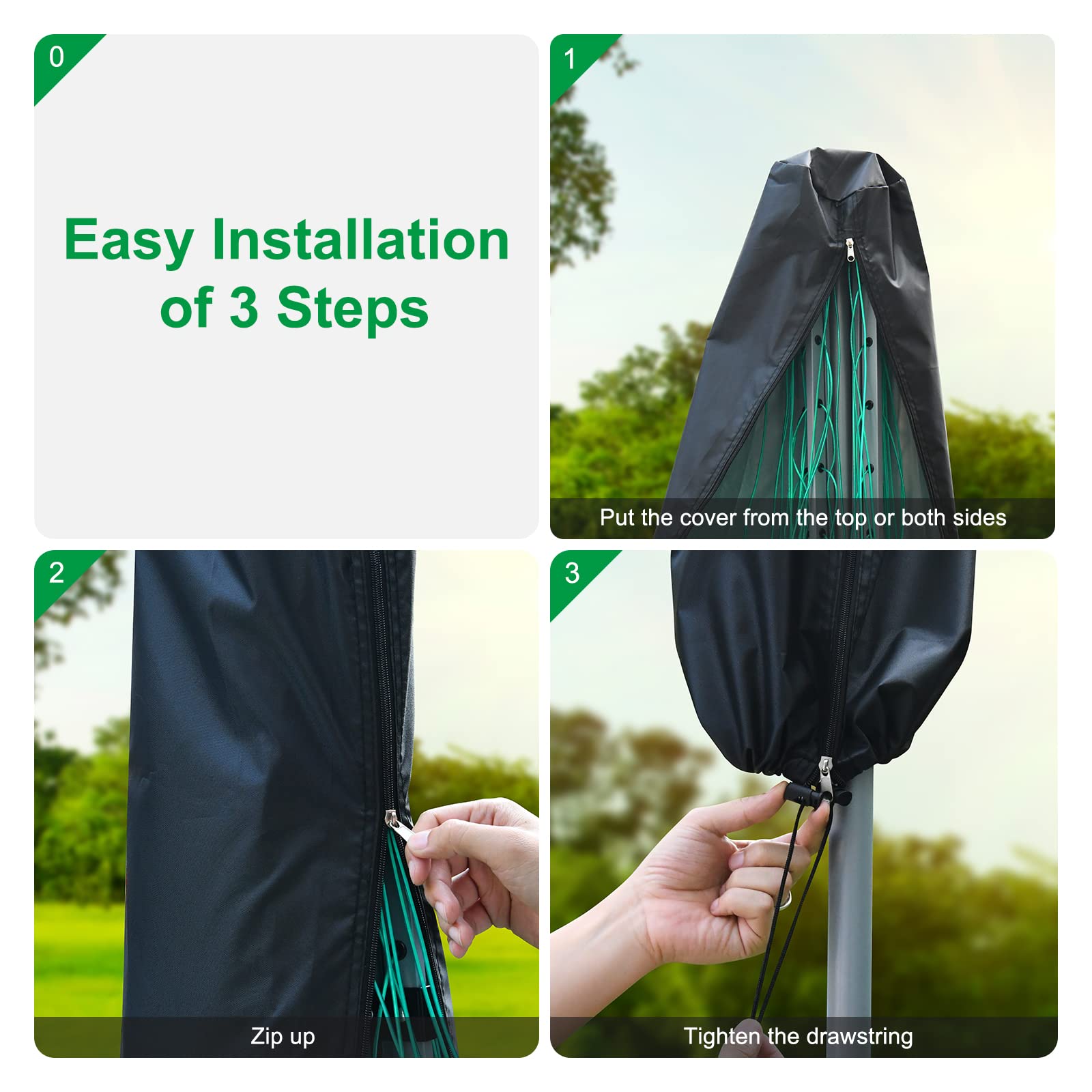 0

Easy Installation of 3 Steps

1

Put the cover from the top or both sides

2

Zip up

3

Tighten the drawstring