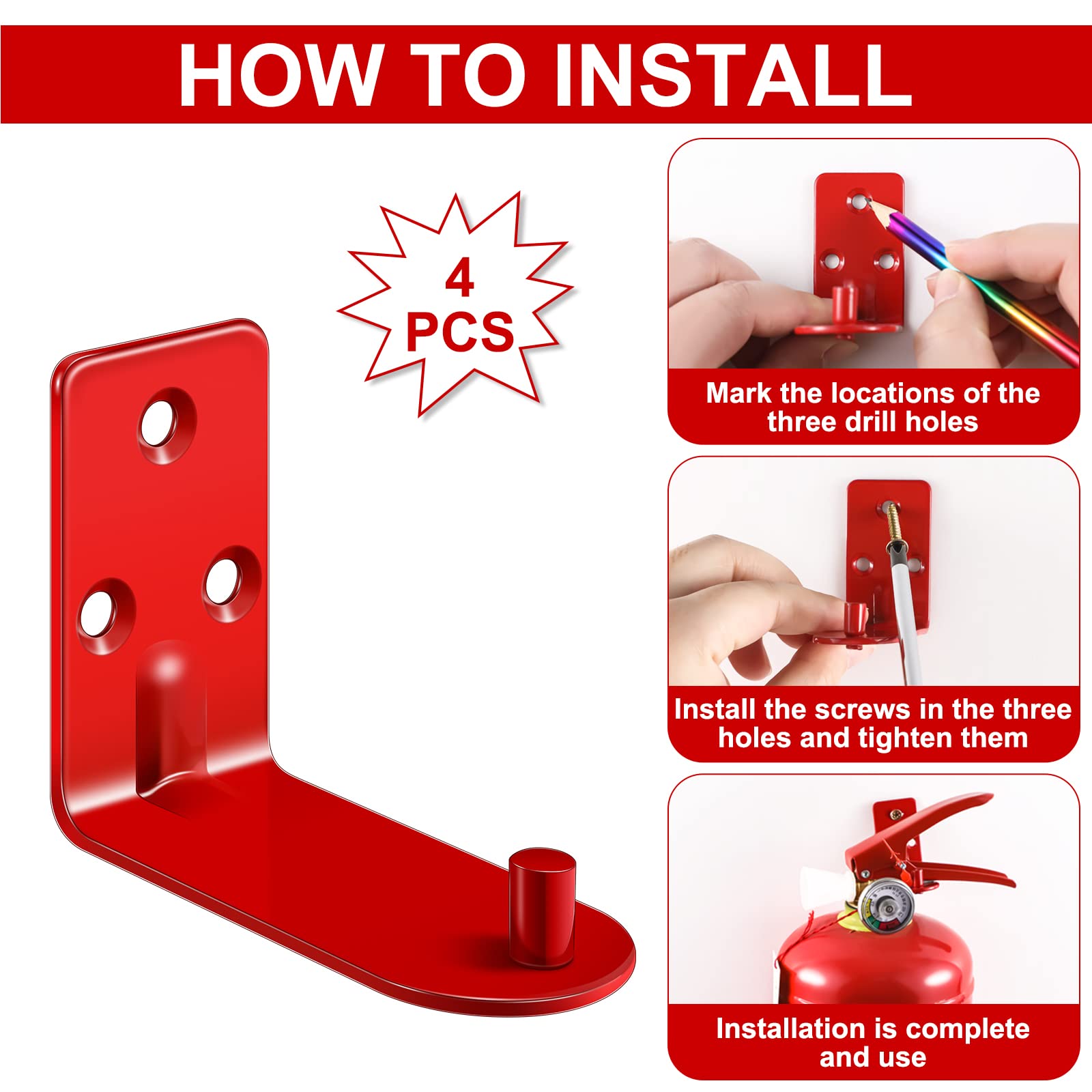 HOW TO INSTALL

4 PCS

Mark the locations of the three drill holes

Install the screws in the three holes and tighten them

Installation is complete and use