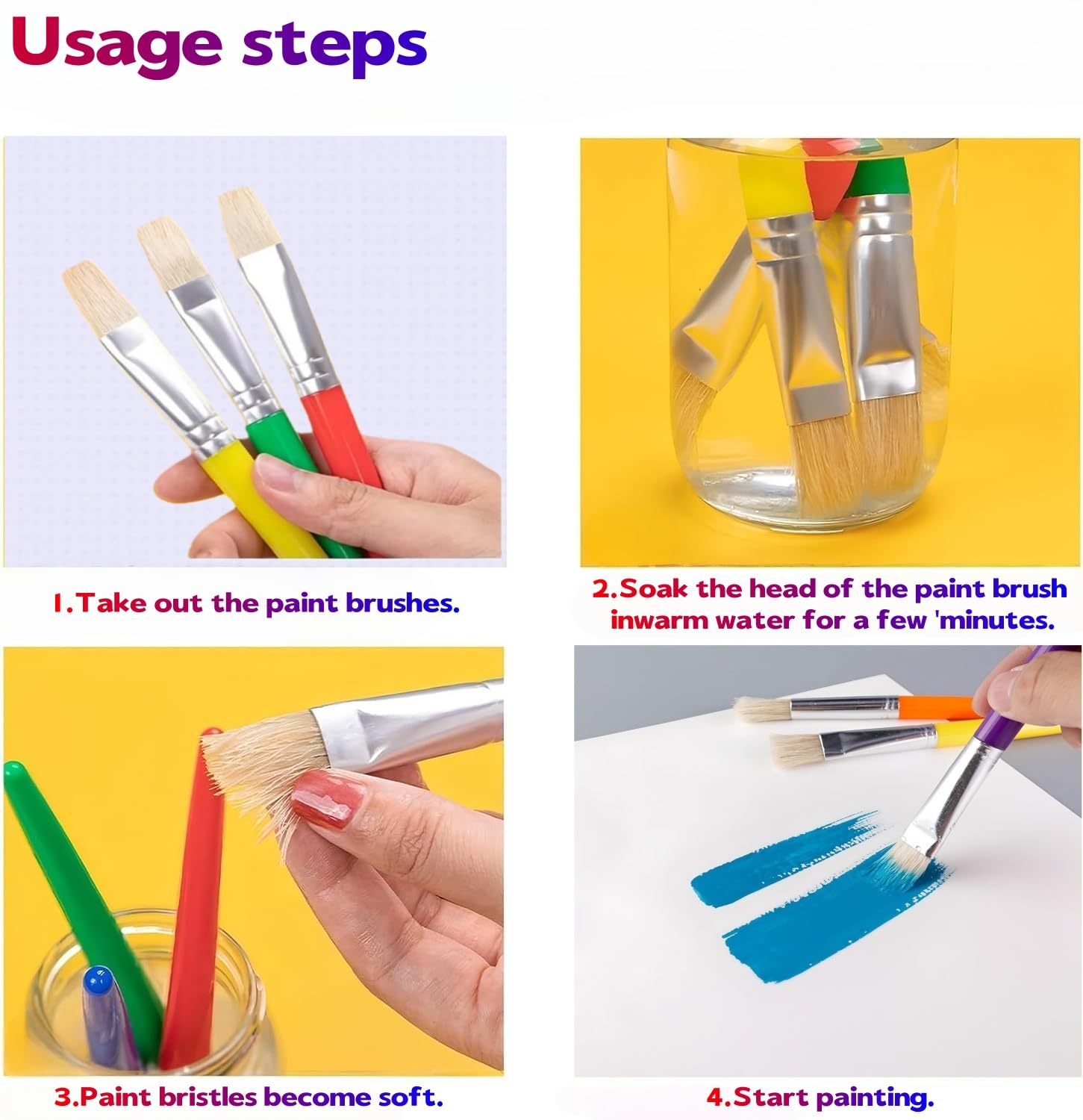 Usage steps

1.Take out the paint brushes.

2.Soak the head of the paint brush inwarm water for a few 'minutes.

3.Paint bristles become soft.

4.Start painting.