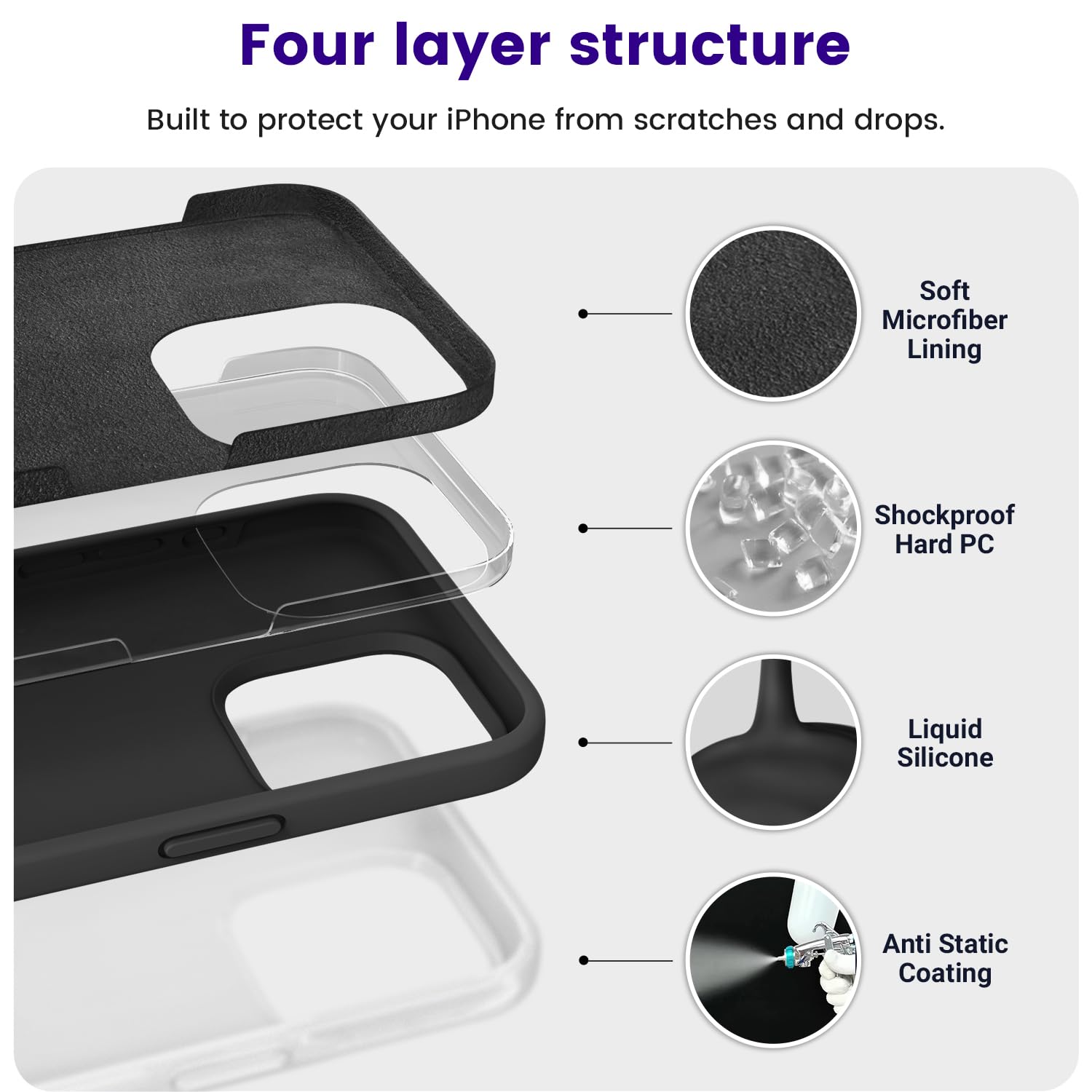 Four layer structure

Built to protect your iPhone from scratches and drops.

Soft Microfiber Lining

Shockproof Hard PC

Liquid Silicone

Anti Static Coating