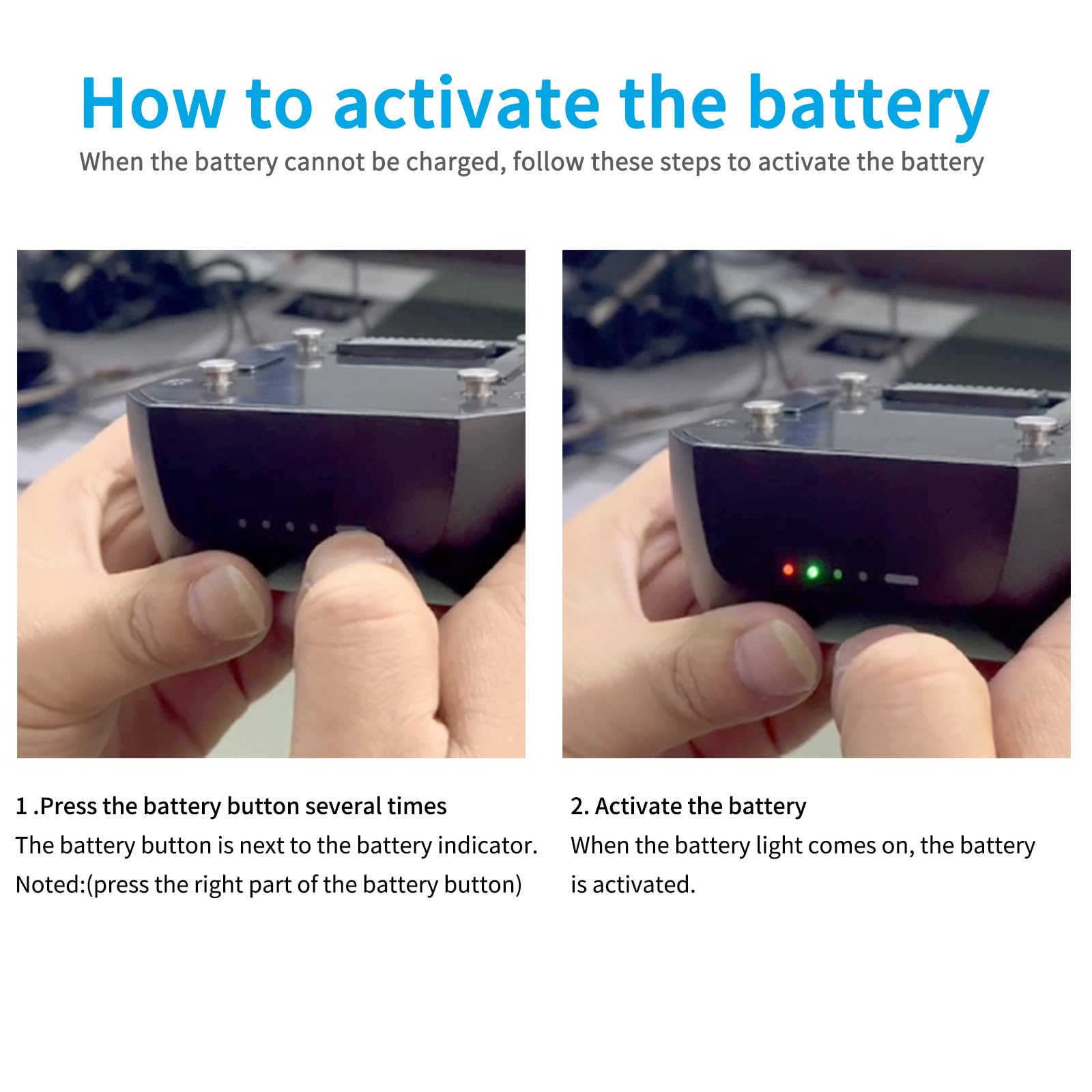 How to activate the battery

When the battery cannot be charged, follow these steps to activate the battery

1 .Press the battery button several times

The battery button is next to the battery indicator. Noted:(press the right part of the battery button)

2. Activate the battery

When the battery light comes on, the battery is activated.