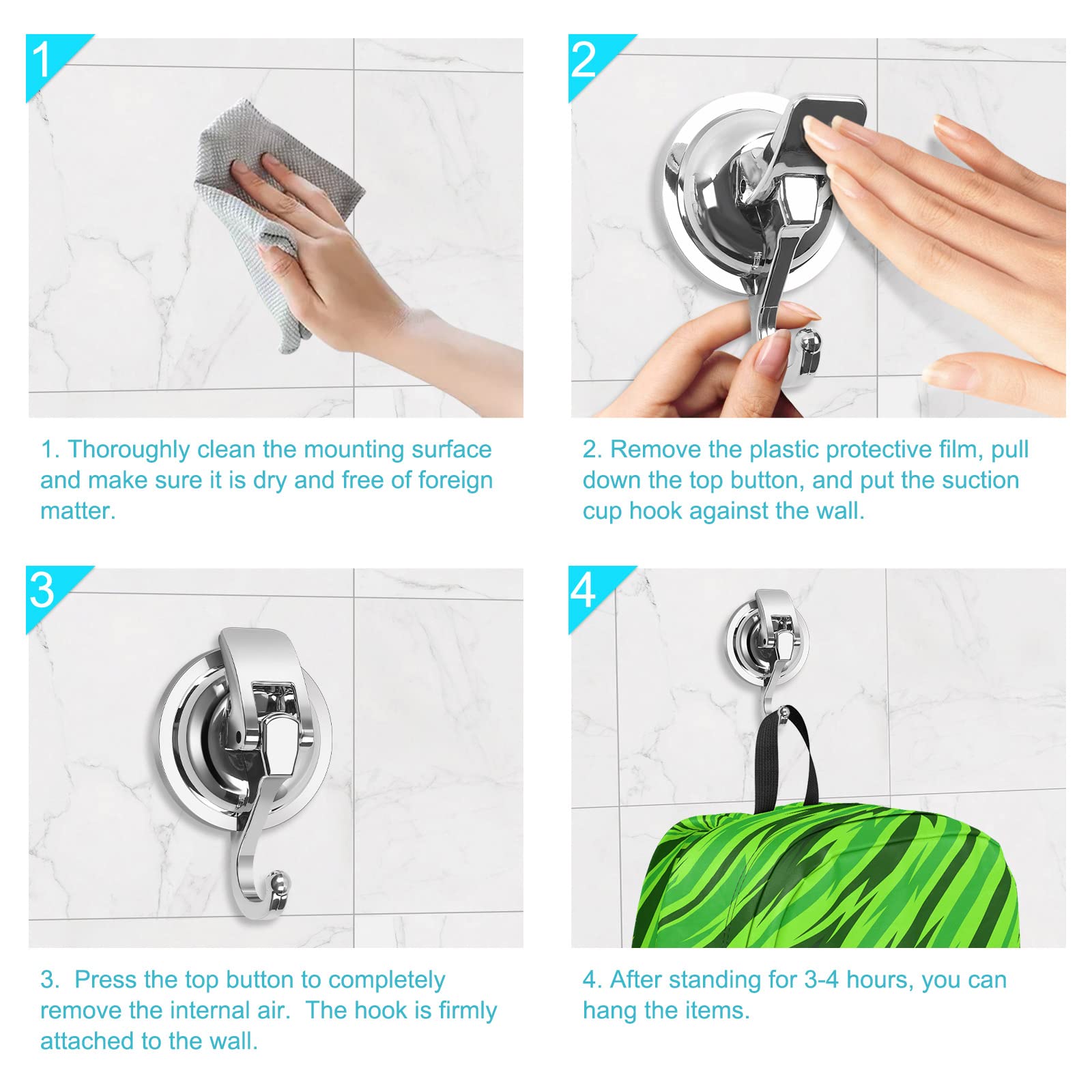 1

1. Thoroughly clean the mounting surface and make sure it is dry and free of foreign matter.

2

2. Remove the plastic protective film, pull down the top button, and put the suction cup hook against the wall.

3

3. Press the top button to completely remove the internal air. The hook is firmly attached to the wall.

4

4. After standing for 3-4 hours, you can hang the items.