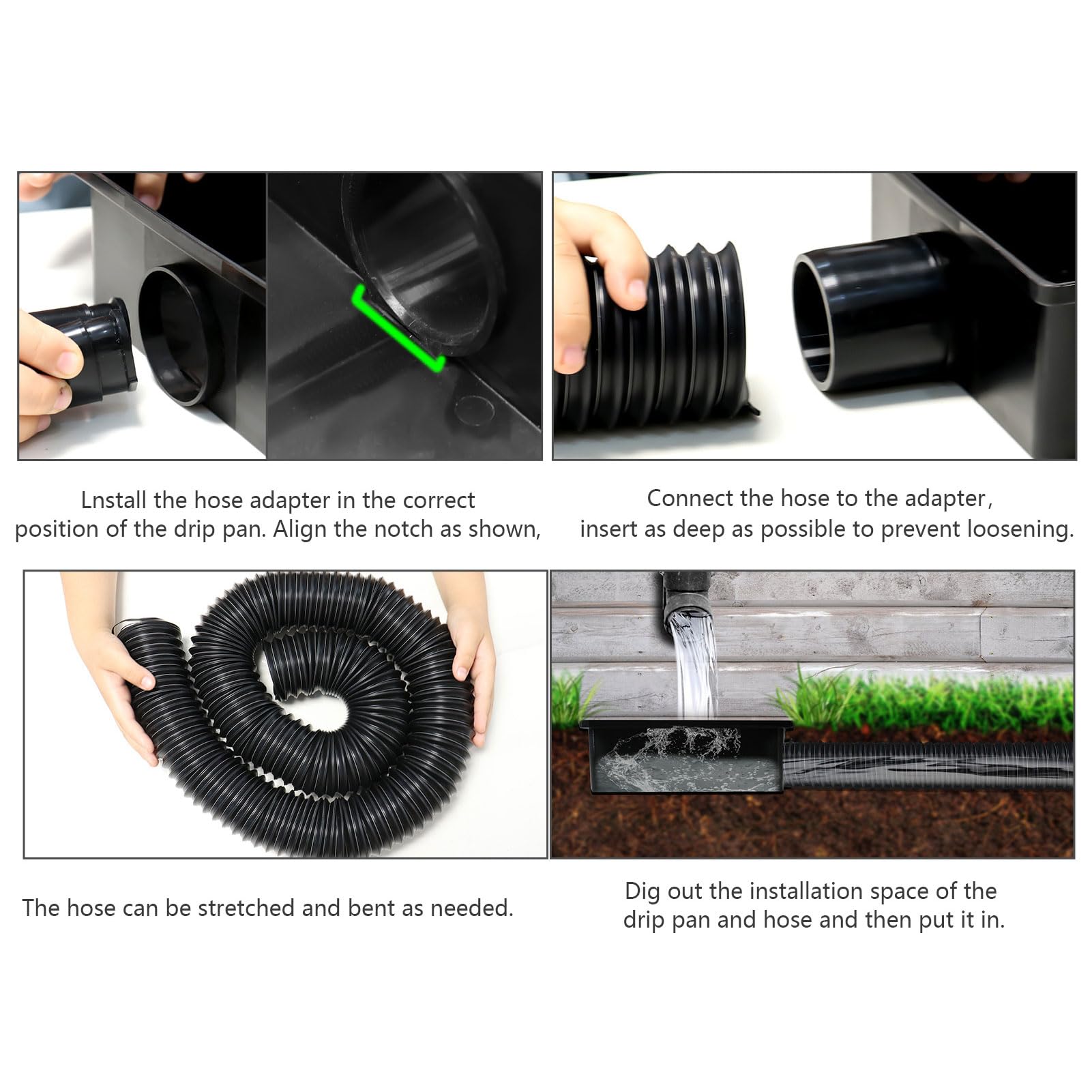 Lnstall the hose adapter in the correct position of the drip pan. Align the notch as shown,

Connect the hose to the adapter, insert as deep as possible to prevent loosening.

The hose can be stretched and bent as needed.

Dig out the installation space of the drip pan and hose and then put it in.