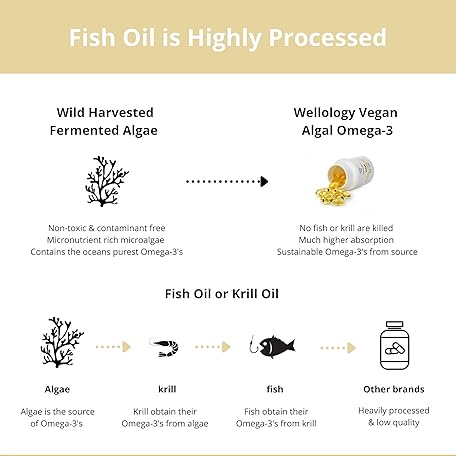 Fish Oil is Highly Processed

Wild Harvested Fermented Algae

Non-toxic & contaminant free
Micronutrient rich microalgae
Contains the oceans purest Omega-3's

Wellology Vegan Algal Omega-3

No fish or krill are killed
Much higher absorption
Sustainable Omega-3's from source

Fish Oil or Krill Oil

Algae
Algae is the source of Omega-3's

krill
Krill obtain their Omega-3's from algae

fish
Fish obtain their Omega-3's from krill

Other brands
Heavily processed & low quality