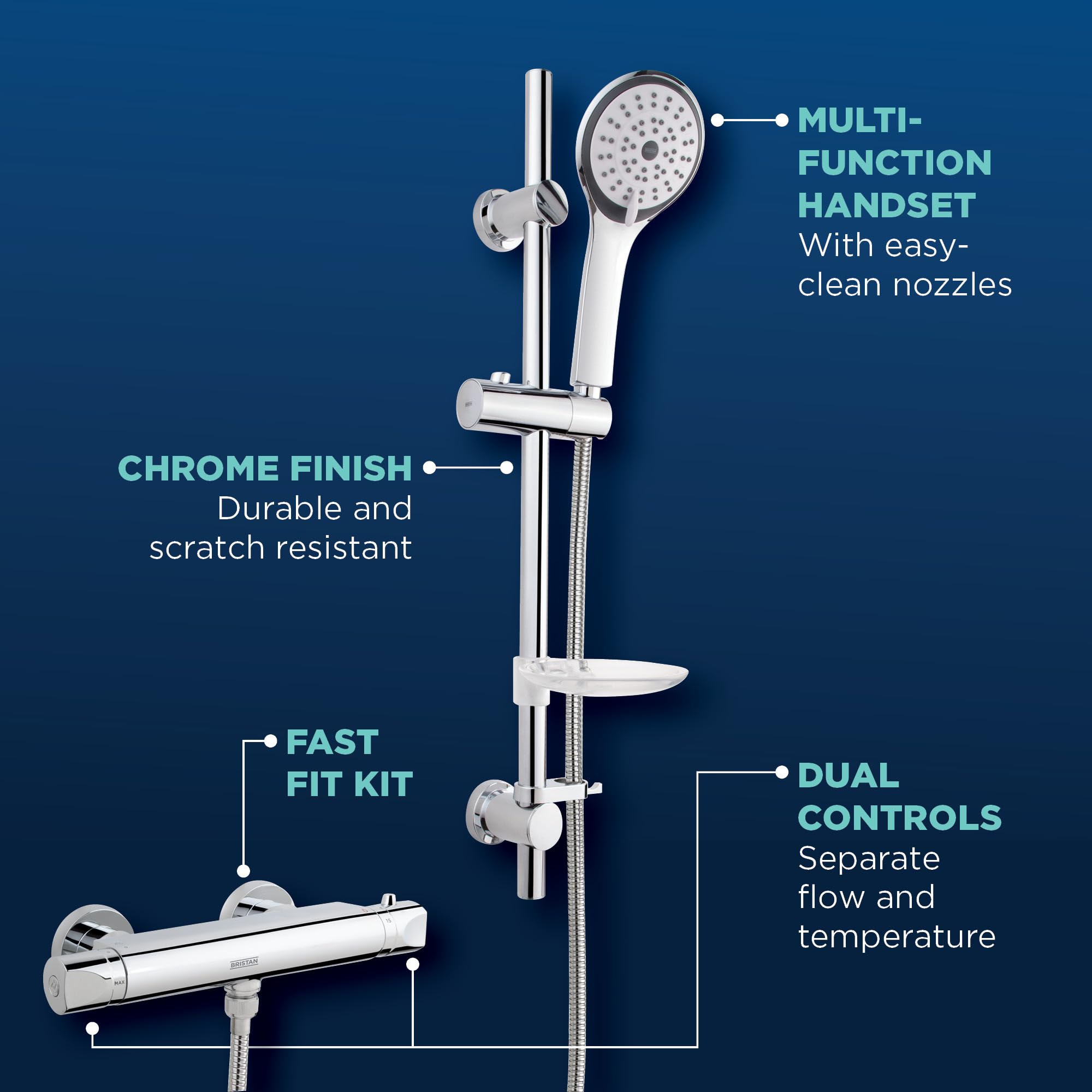 MULTI-FUNCTION HANDSET
With easy-clean nozzles

CHROME FINISH
Durable and scratch resistant

FAST FIT KIT

DUAL CONTROLS
Separate flow and temperature

BRISTAN

MAX

15