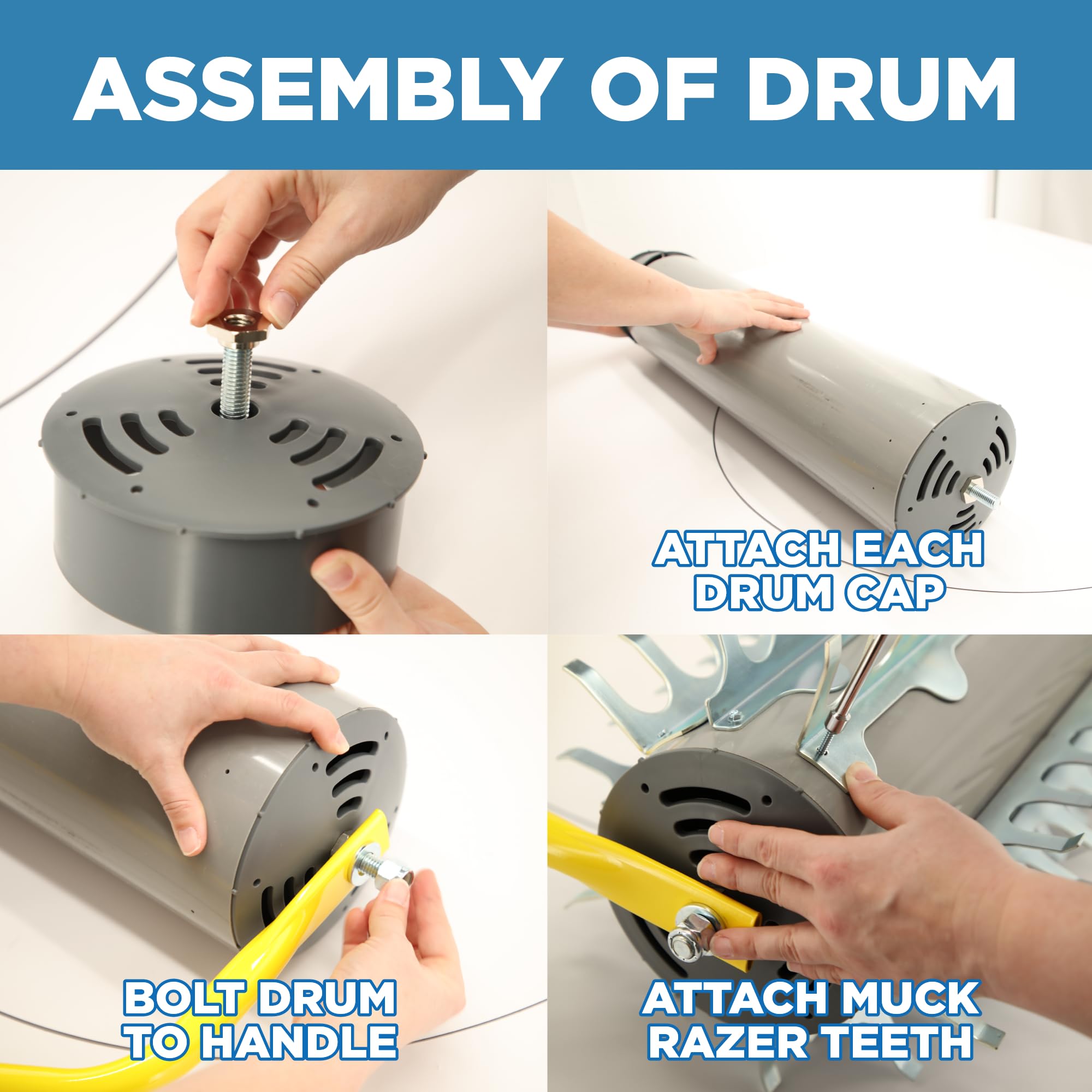 ASSEMBLY OF DRUM

ATTACH EACH DRUM CAP

BOLT DRUM TO HANDLE

ATTACH MUCK RAZER TEETH