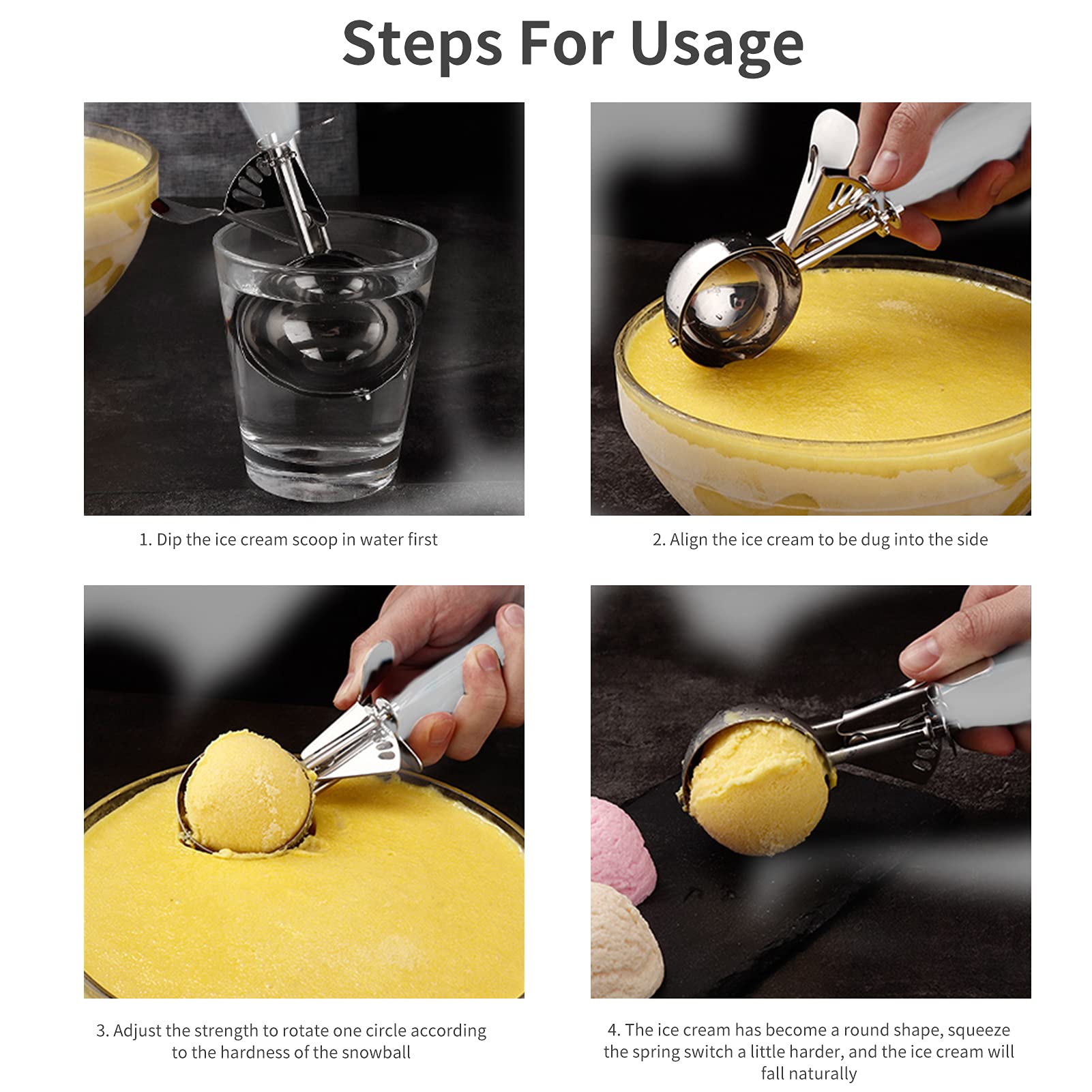 Steps For Usage

1. Dip the ice cream scoop in water first

2. Align the ice cream to be dug into the side

3. Adjust the strength to rotate one circle according to the hardness of the snowball

4. The ice cream has become a round shape, squeeze the spring switch a little harder, and the ice cream will fall naturally